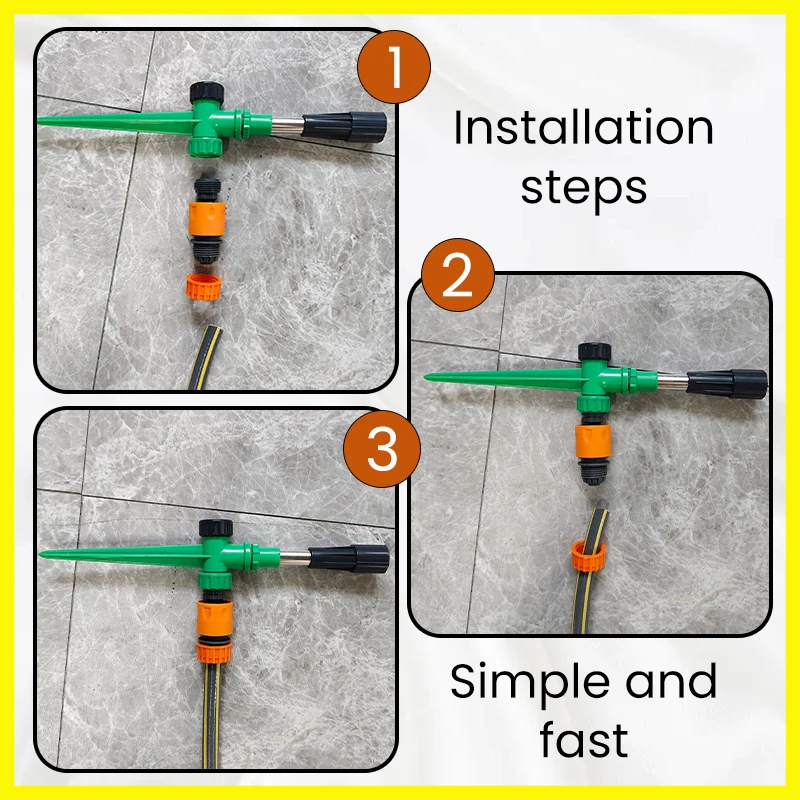 1

Installation steps

2

3

Simple and fast