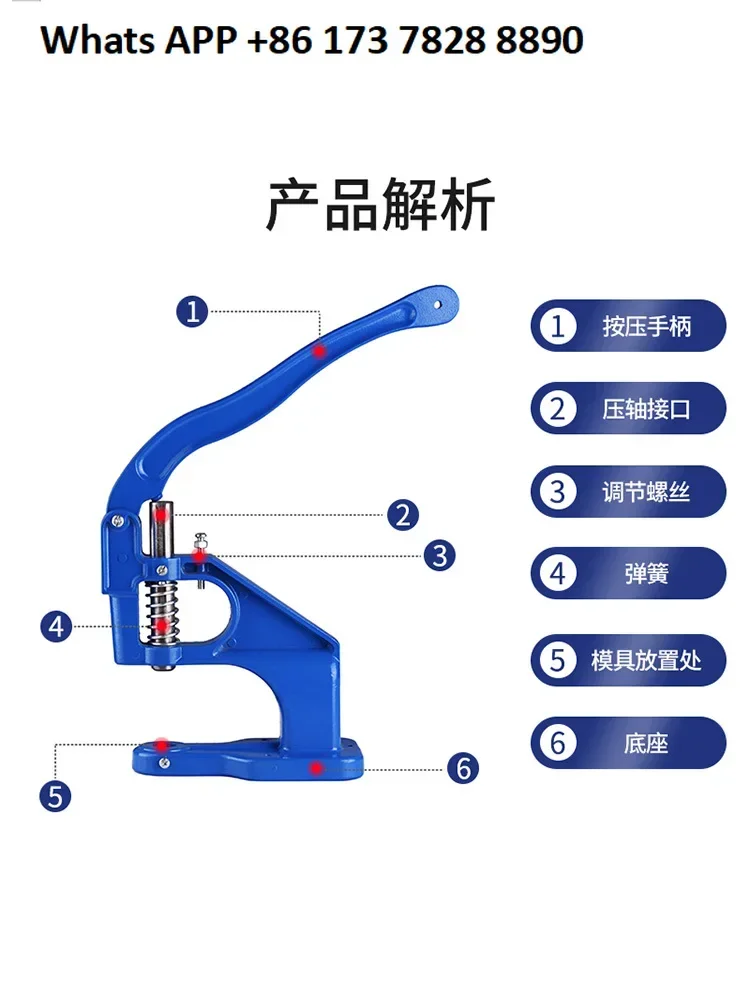 Whats APP +86 173 7828 8890

产品解析

1
2
3
4
5
6

1 按压手柄
2 压轴接口
3 调节螺丝
4 弹簧
5 模具放置处
6 底座