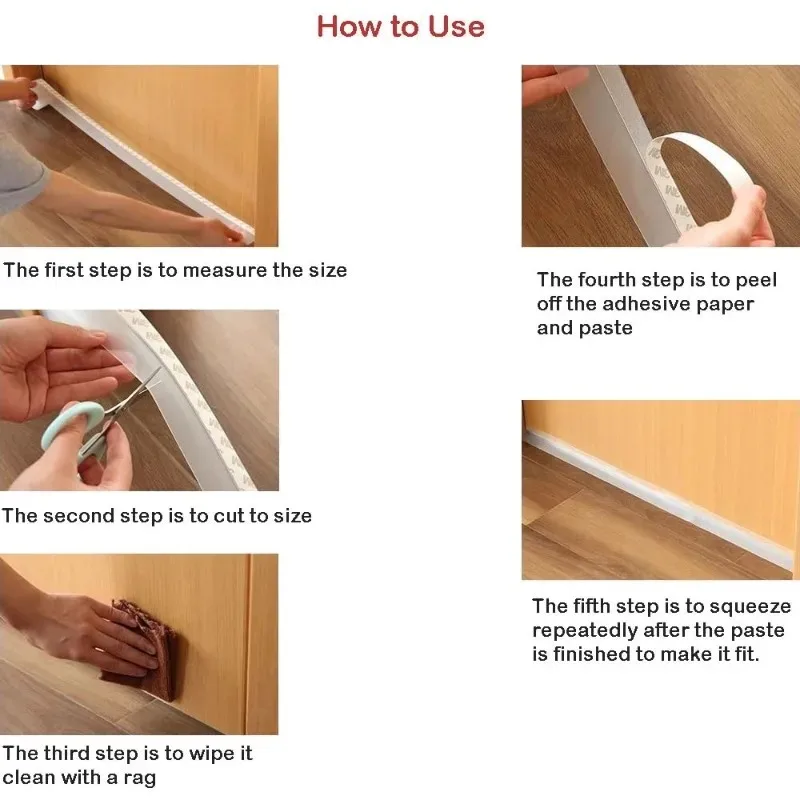 How to Use

The first step is to measure the size

The second step is to cut to size

The third step is to wipe it clean with a rag

The fourth step is to peel off the adhesive paper and paste

The fifth step is to squeeze repeatedly after the paste is finished to make it fit.