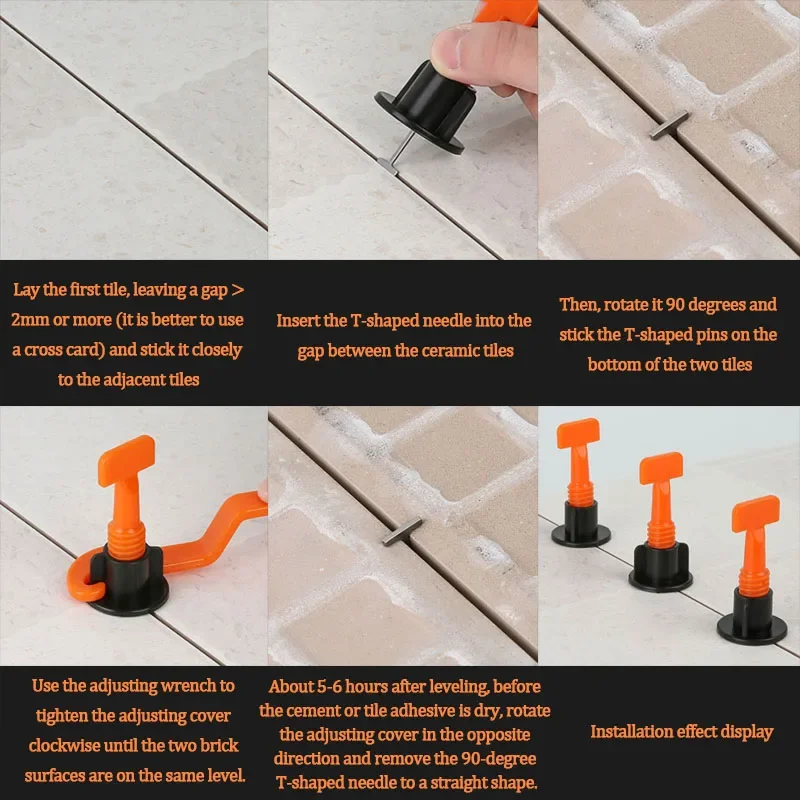 Lay the first tile, leaving a gap > 2mm or more (it is better to use a cross card) and stick it closely to the adjacent tiles

Insert the T-shaped needle into the gap between the ceramic tiles

Then, rotate it 90 degrees and stick the T-shaped pins on the bottom of the two tiles

Use the adjusting wrench to tighten the adjusting cover clockwise until the two brick surfaces are on the same level.

About 5-6 hours after leveling, before the cement or tile adhesive is dry, rotate the adjusting cover in the opposite direction and remove the 90-degree T-shaped needle to a straight shape.

Installation effect display