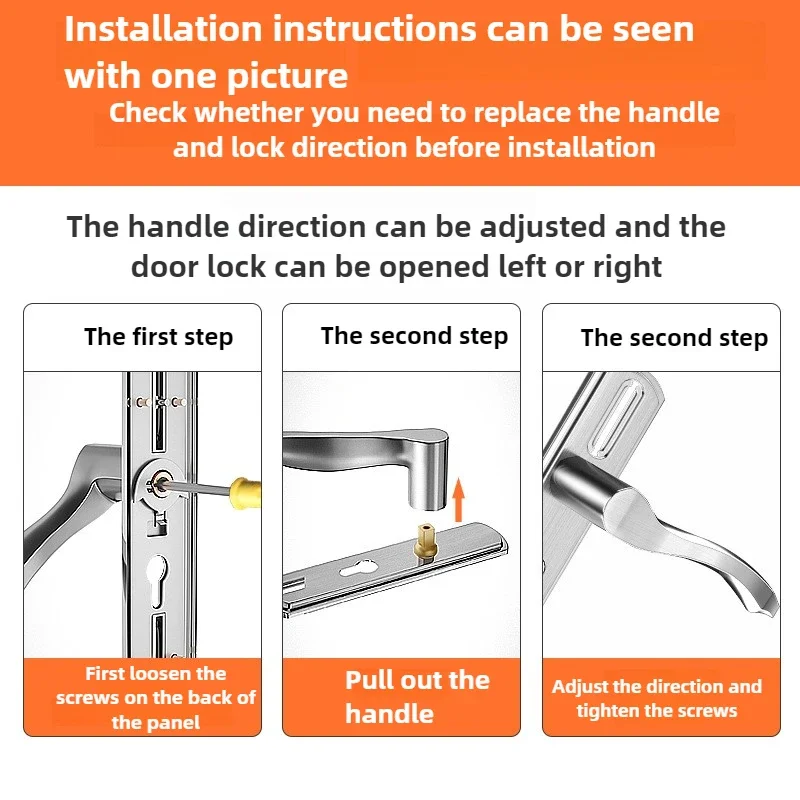 Installation instructions can be seen with one picture

Check whether you need to replace the handle and lock direction before installation

The handle direction can be adjusted and the door lock can be opened left or right

The first step

First loosen the screws on the back of the panel

The second step

Pull out the handle

The second step

Adjust the direction and tighten the screws