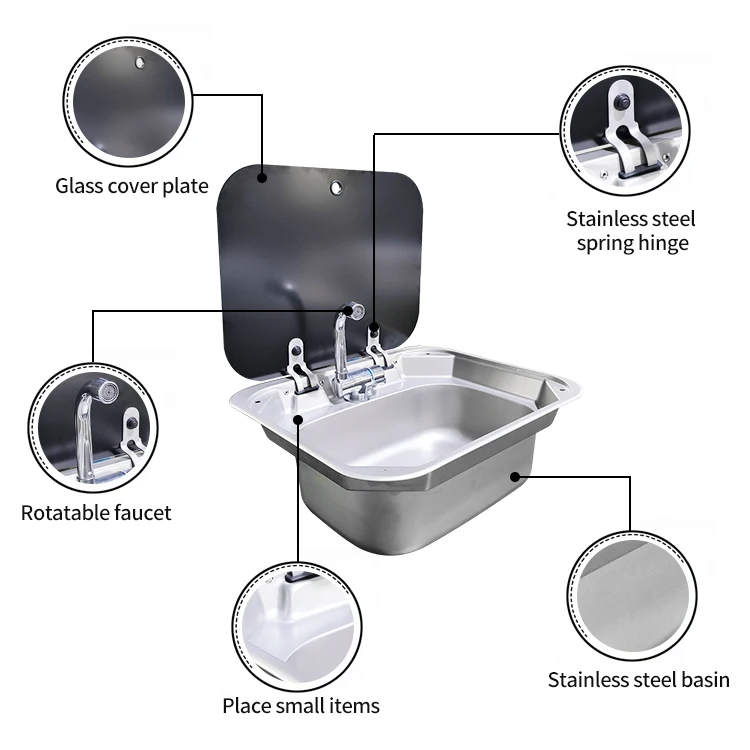 Glass cover plate

Stainless steel spring hinge

Rotatable faucet

Place small items

Stainless steel basin