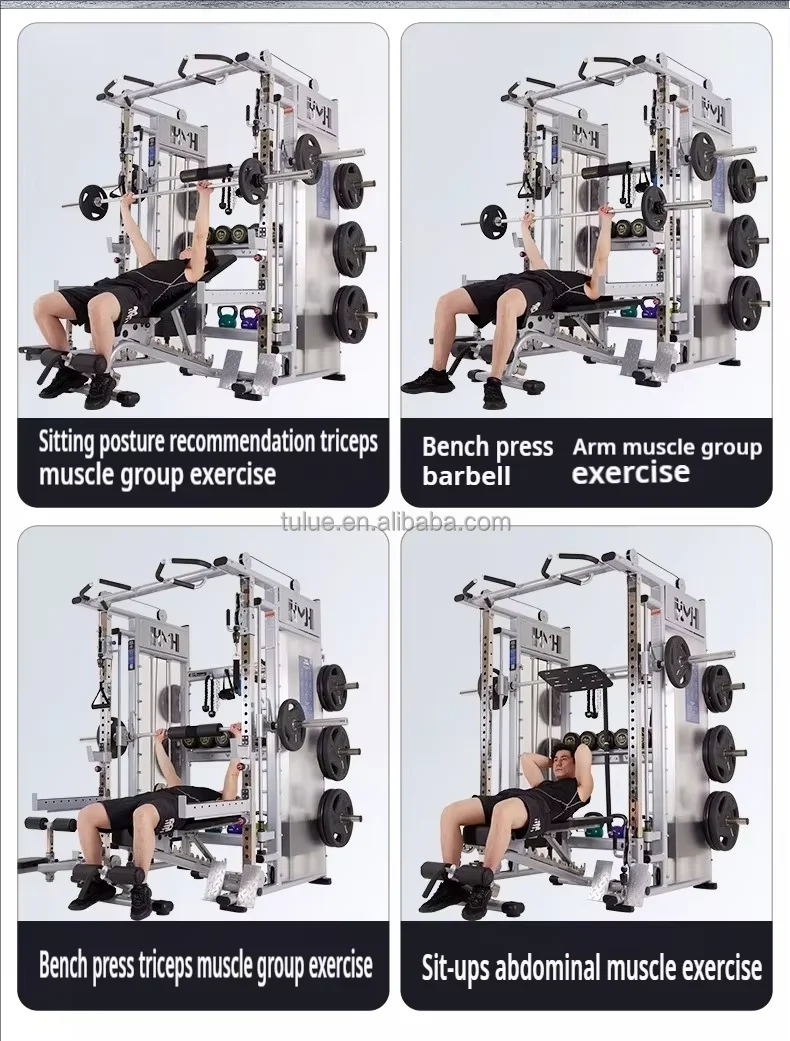 Sitting posture recommendation triceps muscle group exercise

Bench press barbell

Arm muscle group exercise

tulue.en.alibaba.com

Bench press triceps muscle group exercise

Sit-ups abdominal muscle exercise