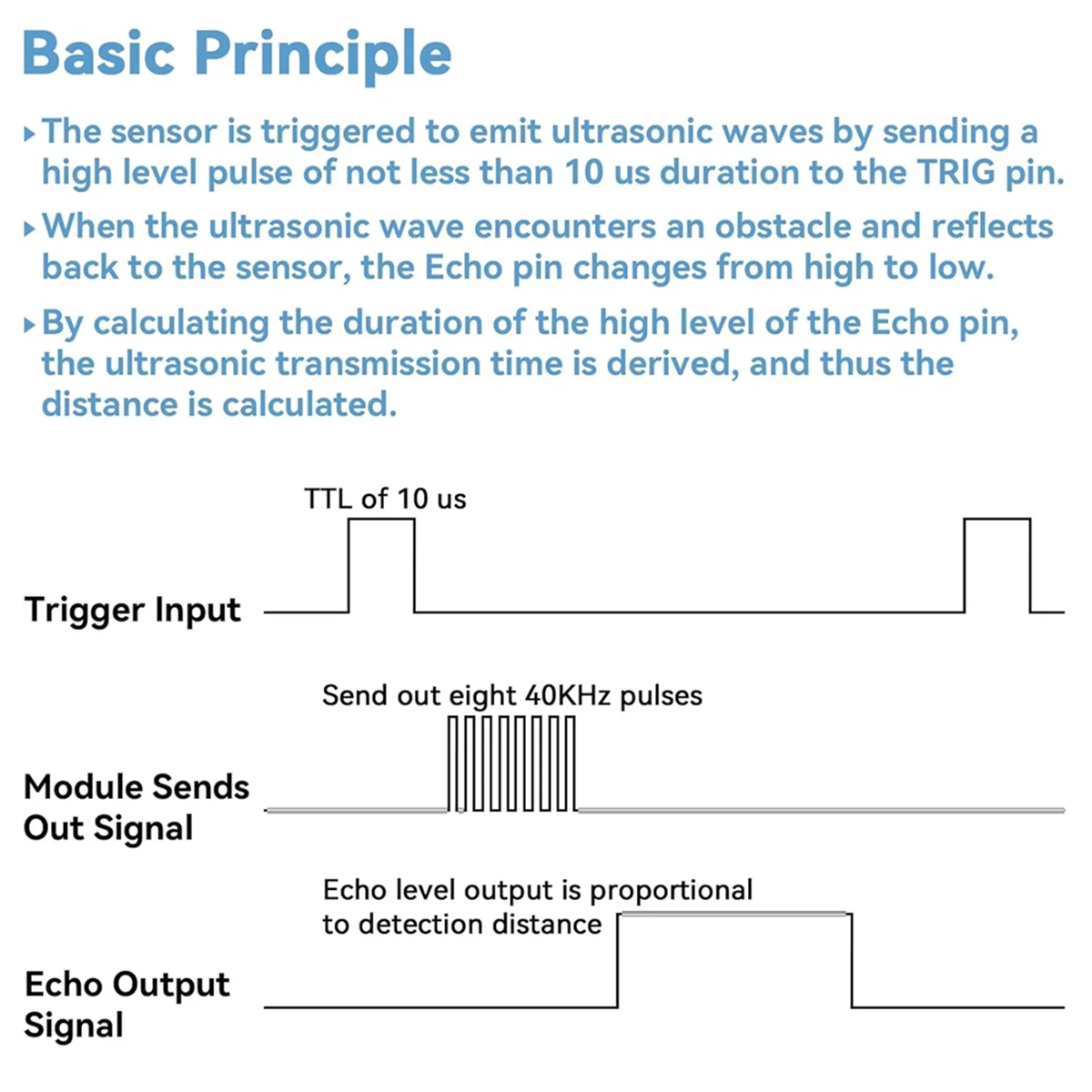 Basic Principle

▸ The sensor is triggered to emit ultrasonic waves by sending a high level pulse of not less than 10 us duration to the TRIG pin.

▸ When the ultrasonic wave encounters an obstacle and reflects back to the sensor, the Echo pin changes from high to low.

▸ By calculating the duration of the high level of the Echo pin, the ultrasonic transmission time is derived, and thus the distance is calculated.

TTL of 10 us

Trigger Input

Send out eight 40KHz pulses

Module Sends Out Signal

Echo level output is proportional to detection distance

Echo Output Signal