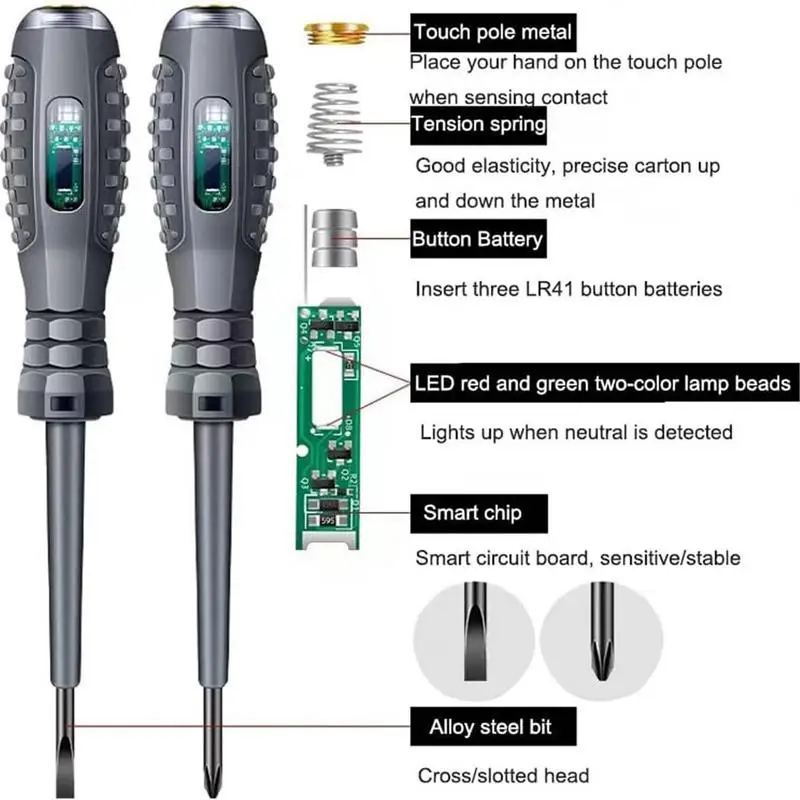 Touch pole metal

Place your hand on the touch pole when sensing contact

Tension spring

Good elasticity, precise carton up and down the metal

Button Battery

Insert three LR41 button batteries

LED red and green two-color lamp beads

Lights up when neutral is detected

Smart chip

Smart circuit board, sensitive/stable

Alloy steel bit

Cross/slotted head