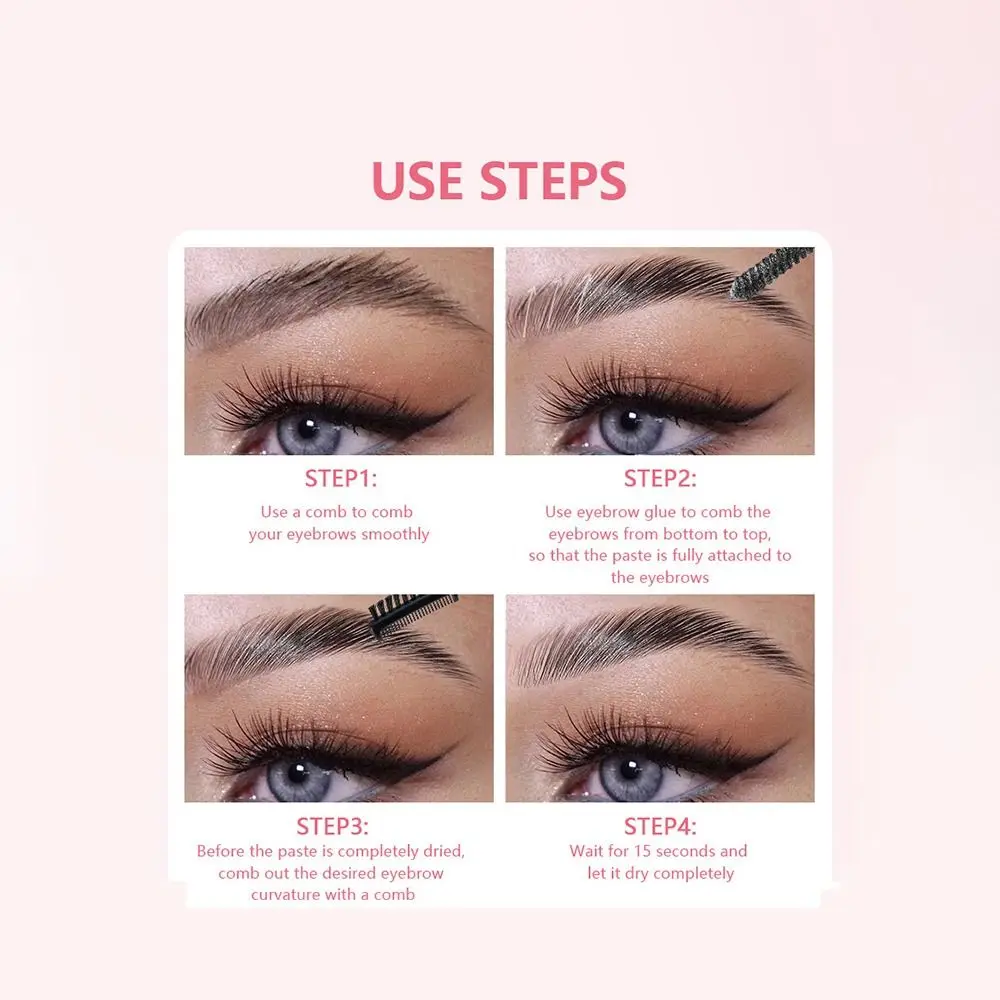 USE STEPS

STEP1:
Use a comb to comb your eyebrows smoothly

STEP2:
Use eyebrow glue to comb the eyebrows from bottom to top, so that the paste is fully attached to the eyebrows

STEP3:
Before the paste is completely dried, comb out the desired eyebrow curvature with a comb

STEP4:
Wait for 15 seconds and let it dry completely