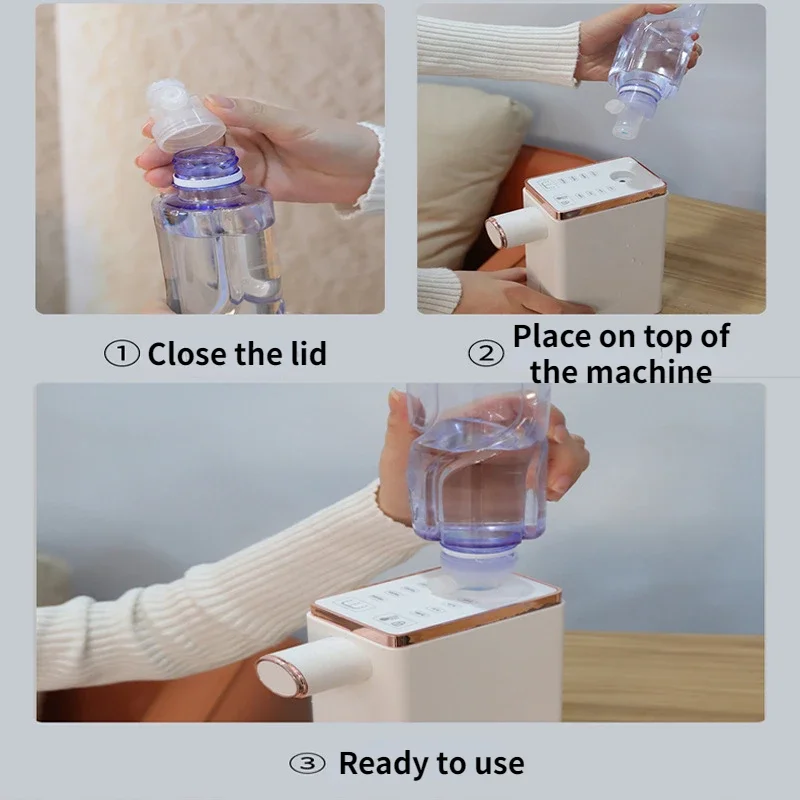 ① Close the lid

② Place on top of the machine

③ Ready to use