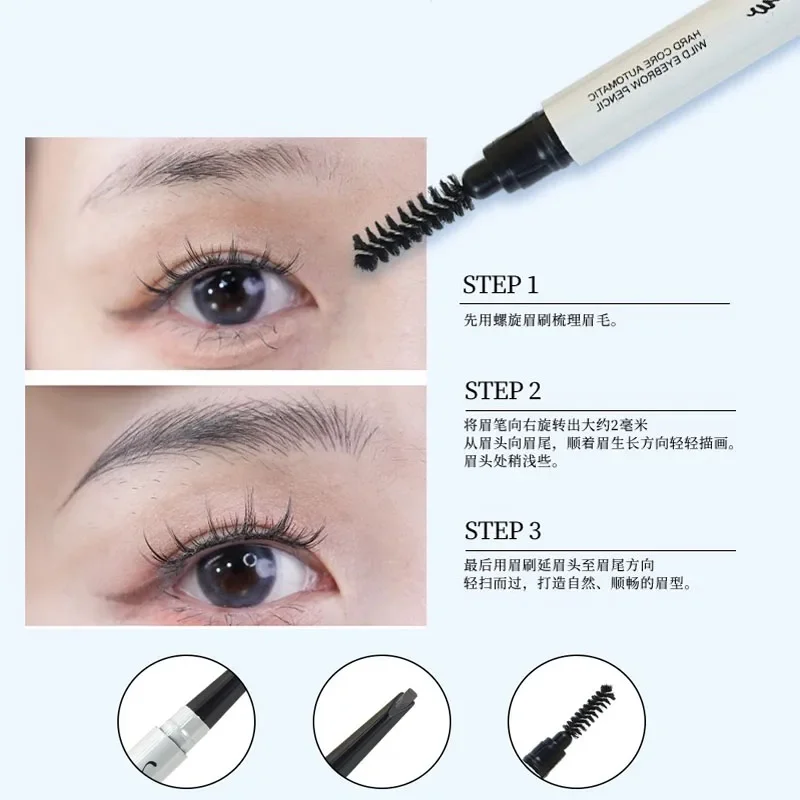 HARD CORE AUTOMATIC
WILD EYEBROW PENCIL

STEP 1

先用螺旋眉刷梳理眉毛。

STEP 2

将眉笔向右旋转出大约2毫米
从眉头向眉尾，顺着眉生长方向轻轻描画。
眉头处稍浅些。

STEP 3

最后用眉刷延眉头至眉尾方向
轻扫而过，打造自然、顺畅的眉型。