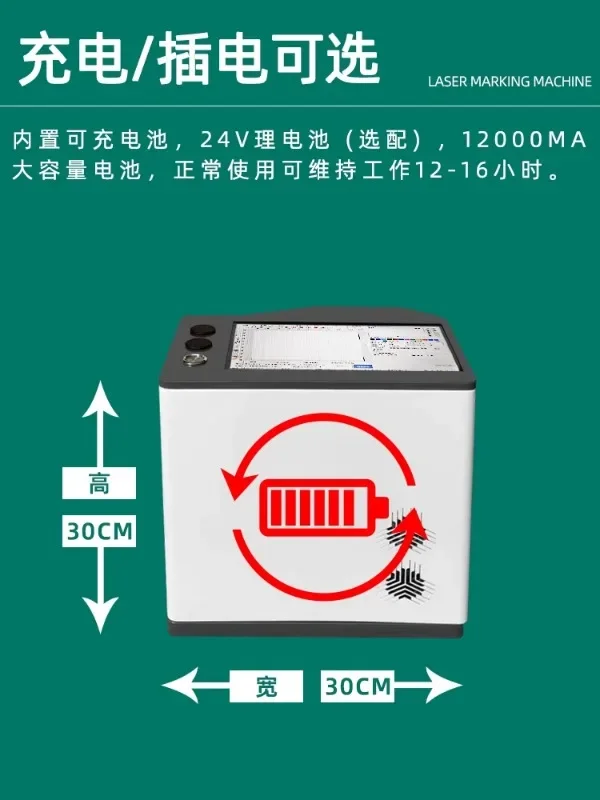 充电/插电可选

LASER MARKING MACHINE

内置可充电池，24V理电池（选配），12000MA大容量电池，正常使用可维持工作12-16小时。

高

30CM

宽

30CM