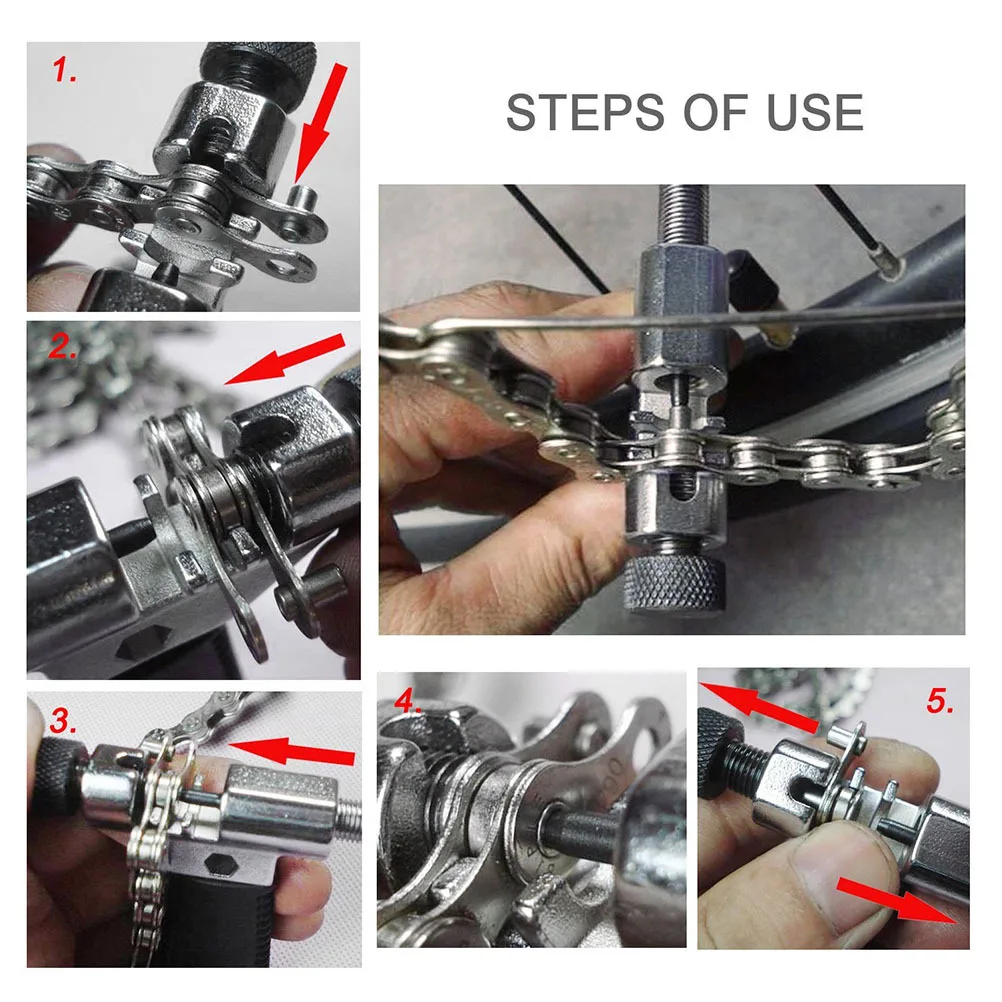 1.

STEPS OF USE

2.

3.

4.

5.