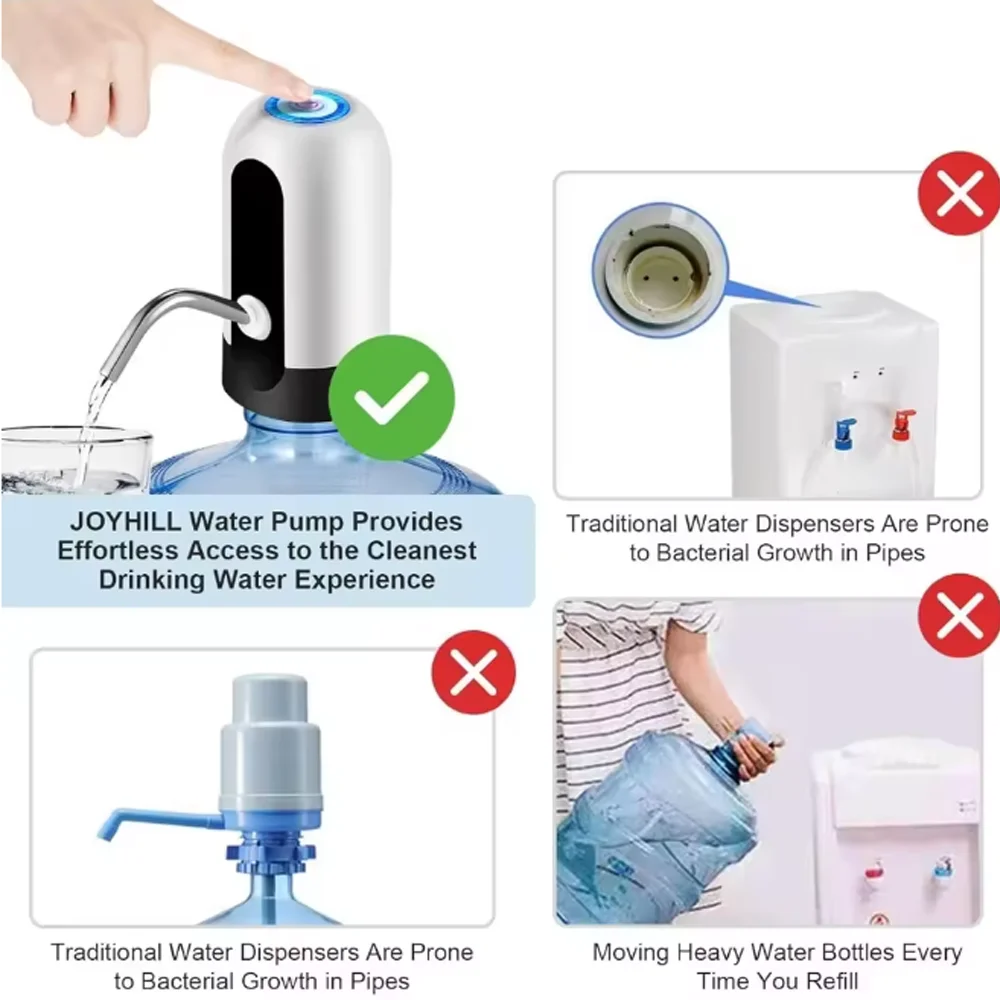 JOYHILL Water Pump Provides Effortless Access to the Cleanest Drinking Water Experience

Traditional Water Dispensers Are Prone to Bacterial Growth in Pipes

Traditional Water Dispensers Are Prone to Bacterial Growth in Pipes

Moving Heavy Water Bottles Every Time You Refill