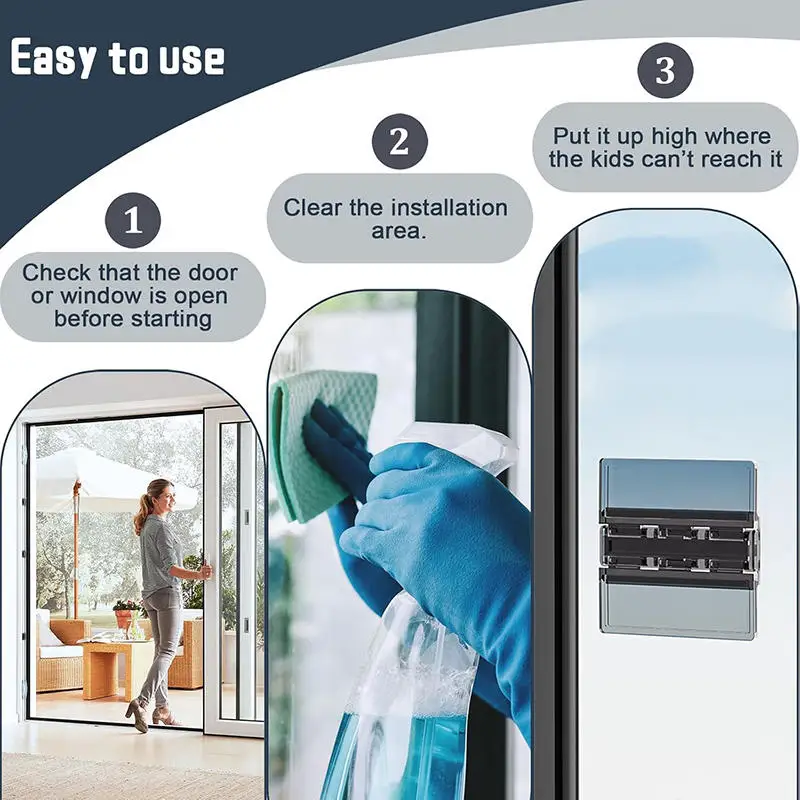 Easy to use

1

Check that the door or window is open before starting

2

Clear the installation area.

3

Put it up high where the kids can't reach it