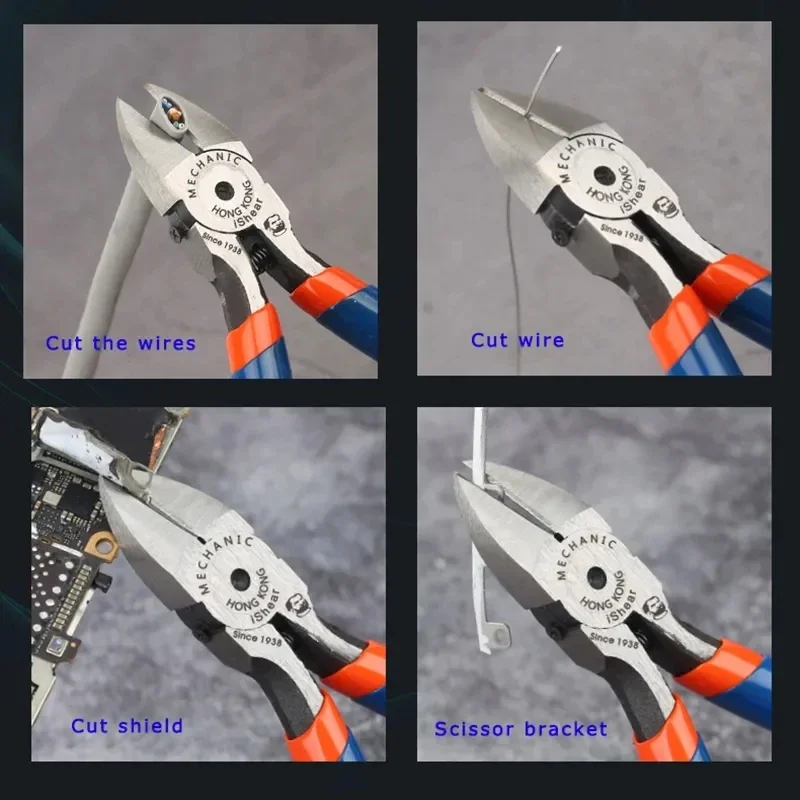 MECHANIC
HONG KONG
iShear
Since 1938
Cut the wires

MECHANIC
HONG KONG
iShear
Since 1938
Cut wire

MECHANIC
HONG KONG
iShear
Since 1938
Cut shield

MECHANIC
HONG KONG
iShear
Since 1938
Scissor bracket