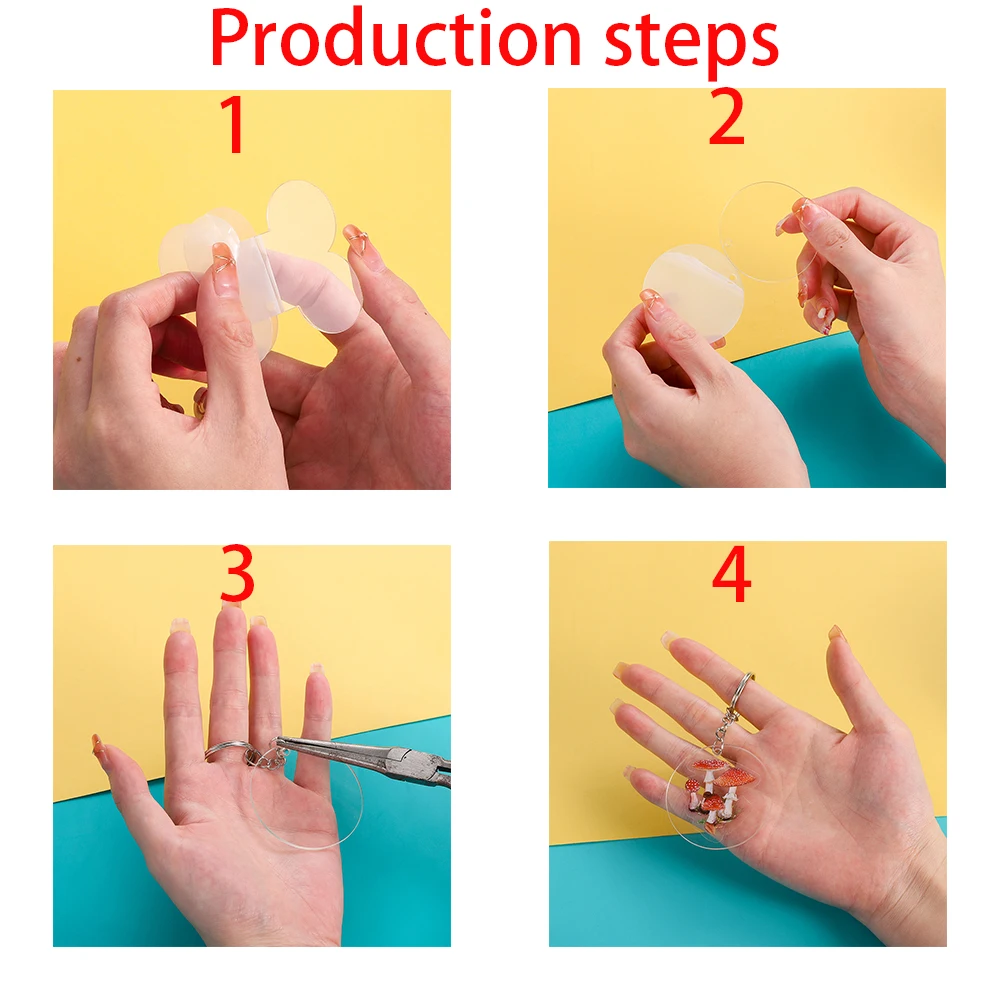 Production steps

1

2

3

4