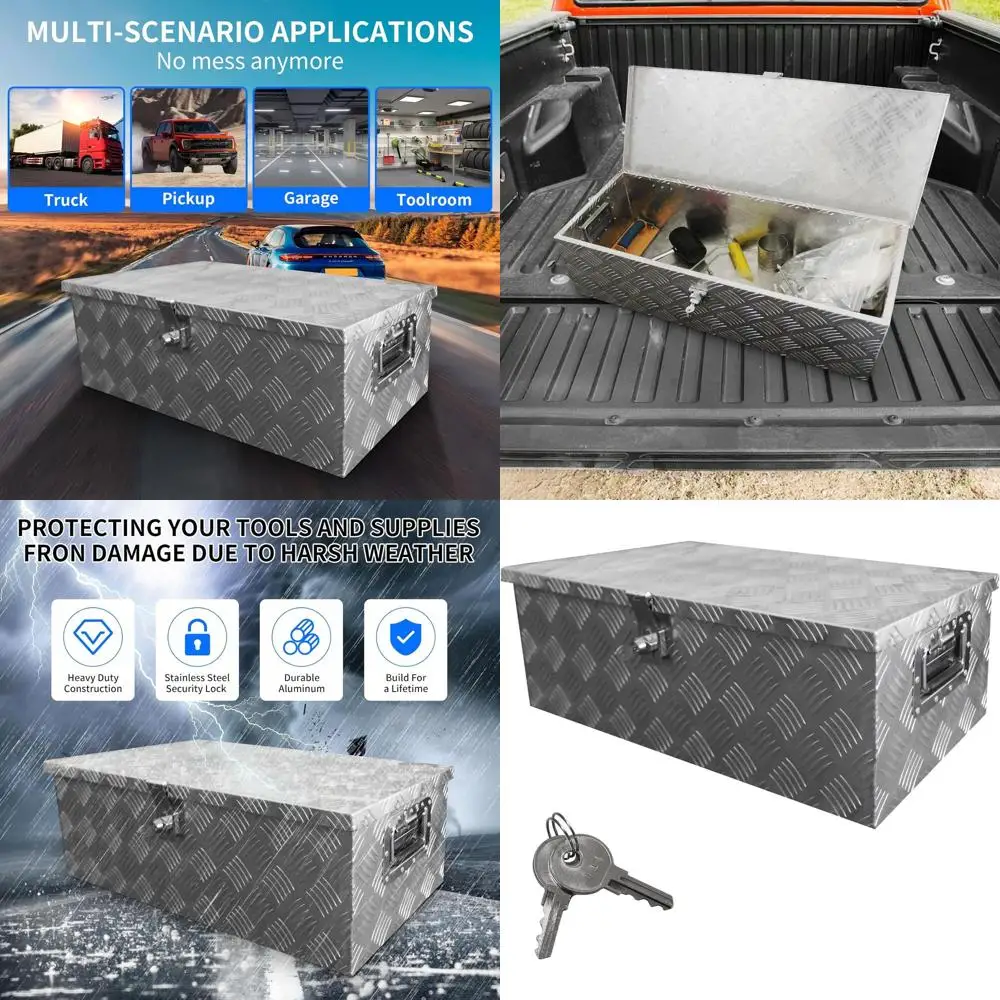 MULTI-SCENARIO APPLICATIONS
No mess anymore

Truck
Pickup
Garage
Toolroom

PROTECTING YOUR TOOLS AND SUPPLIES FRON DAMAGE DUE TO HARSH WEATHER

Heavy Duty Construction
Stainless Steel Security Lock
Durable Aluminum
Build For a Lifetime