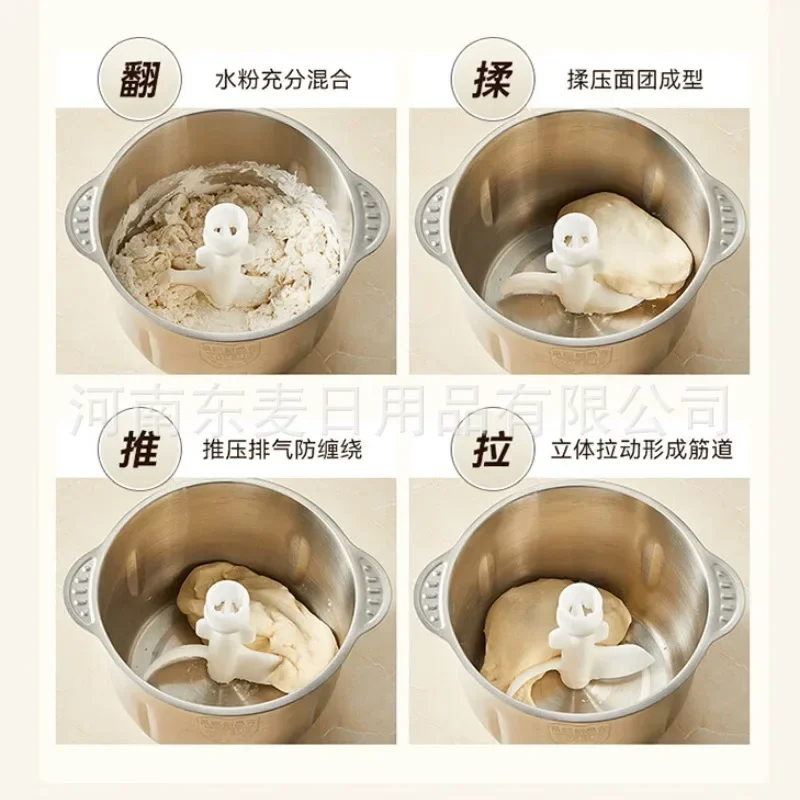 翻 水粉充分混合

揉 揉压面团成型

河南东麦日用品有限公司

推 推压排气防缠绕

拉 立体拉动形成筋道