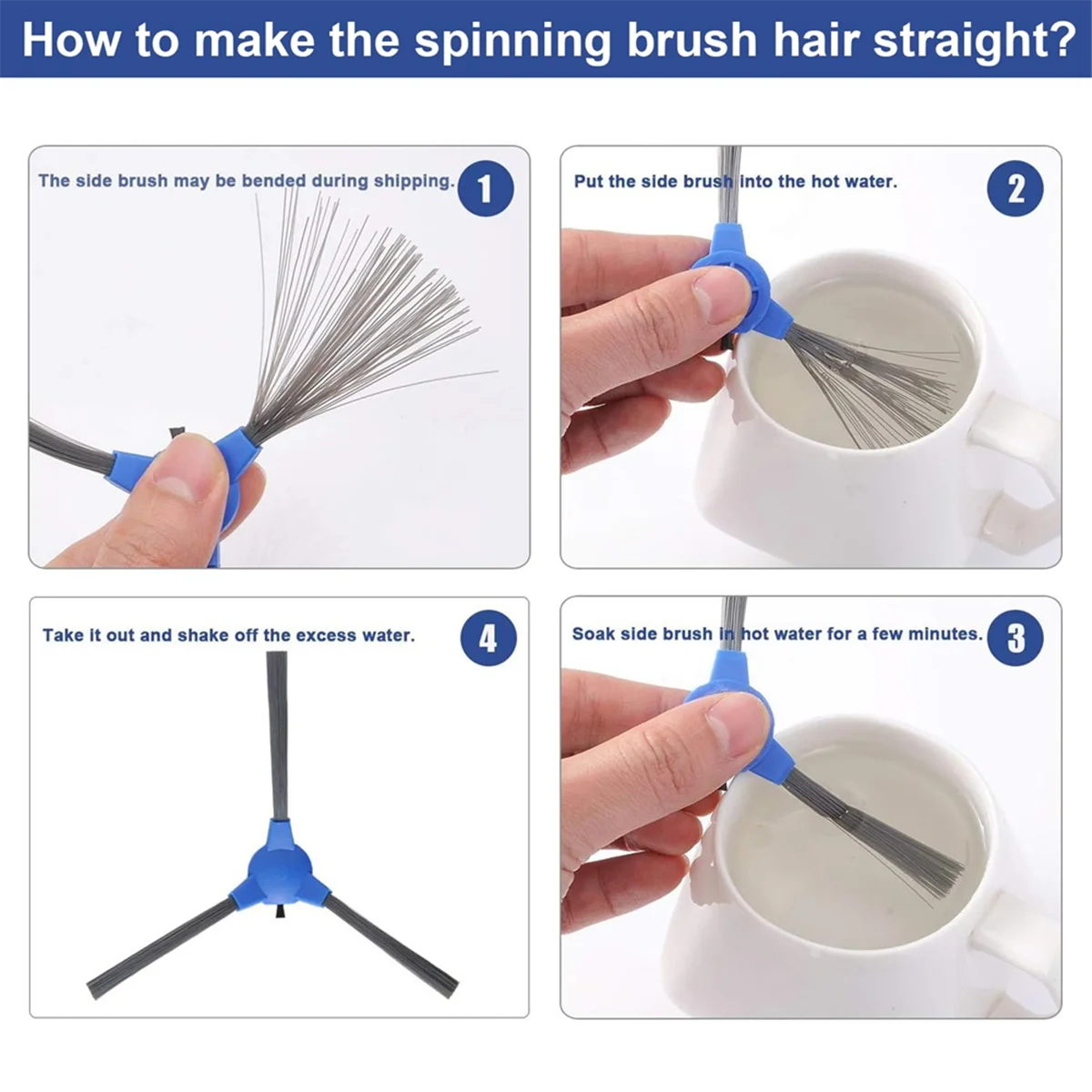 How to make the spinning brush hair straight?

The side brush may be bended during shipping. 1

Put the side brush into the hot water. 2

Take it out and shake off the excess water. 4

Soak side brush in hot water for a few minutes. 3