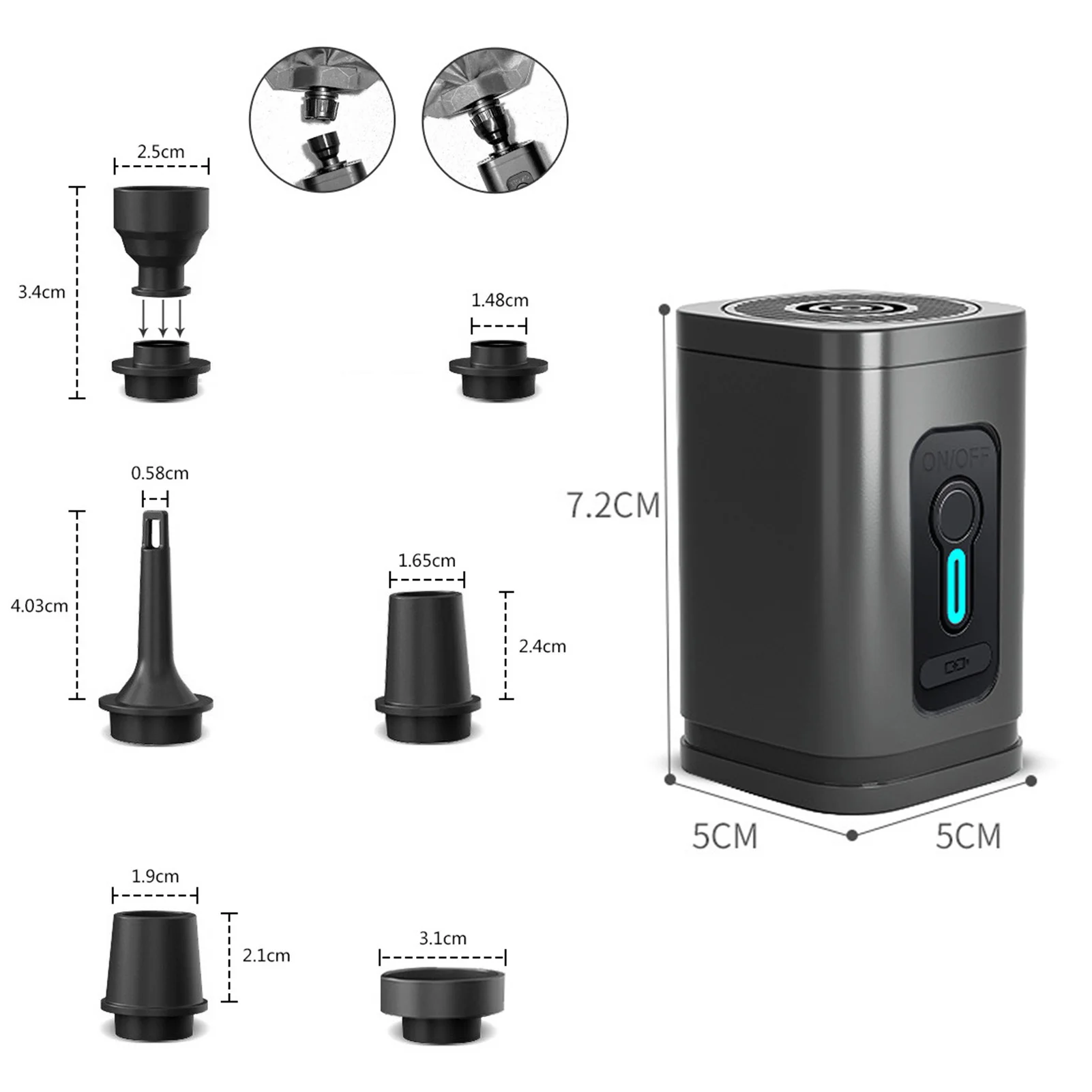 2.5cm

3.4cm

1.48cm

0.58cm

4.03cm

1.65cm

2.4cm

1.9cm

2.1cm

3.1cm

ON/OFF

7.2CM

5CM

5CM