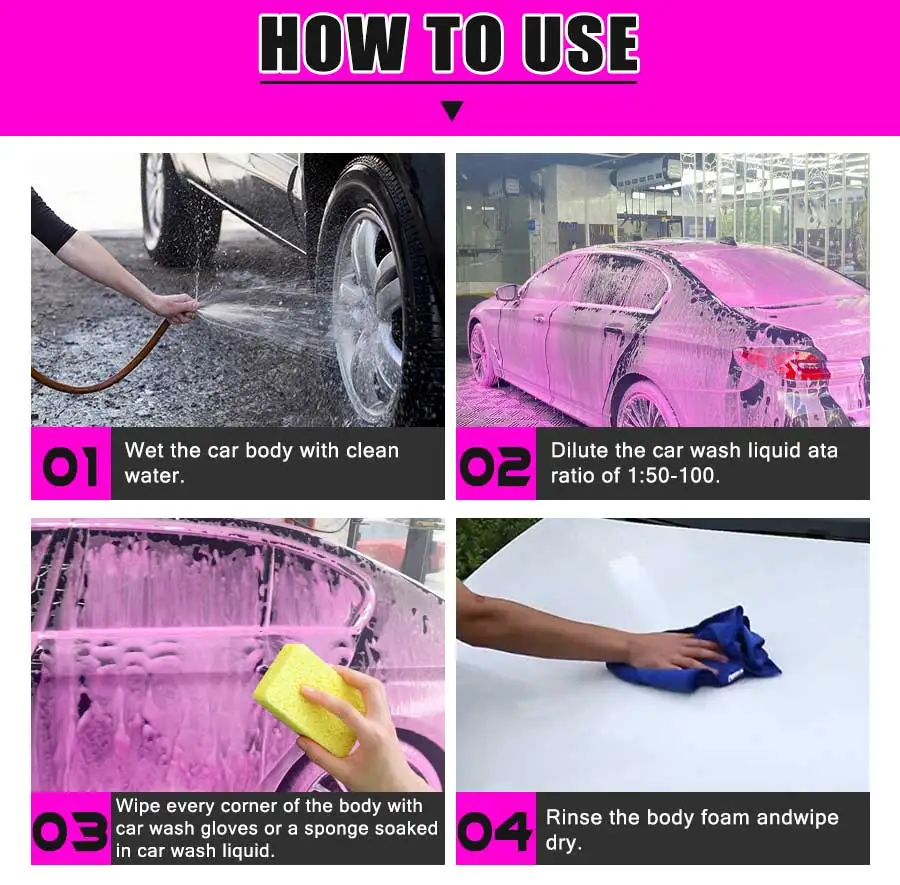 HOW TO USE

01 Wet the car body with clean water.

02 Dilute the car wash liquid ata ratio of 1:50-100.

03 Wipe every corner of the body with car wash gloves or a sponge soaked in car wash liquid.

04 Rinse the body foam andwipe dry.