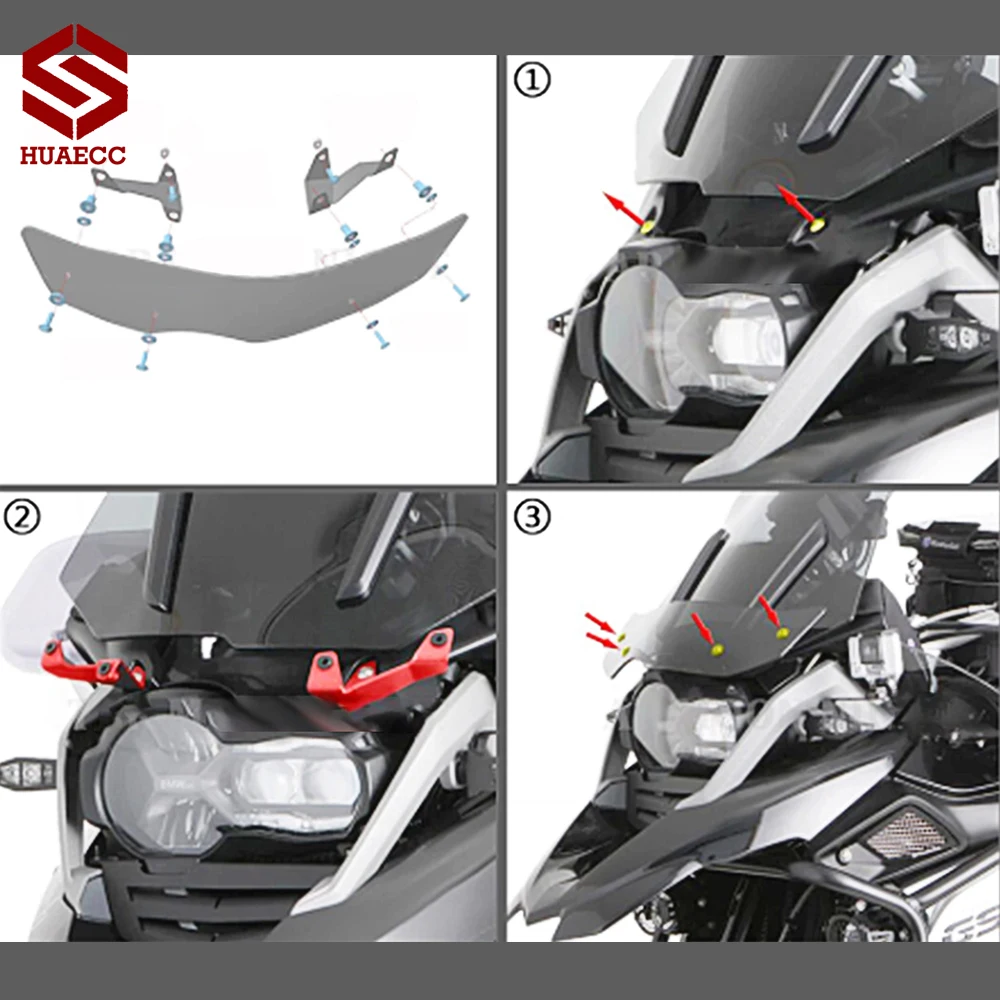 HUAECC

①

②

③