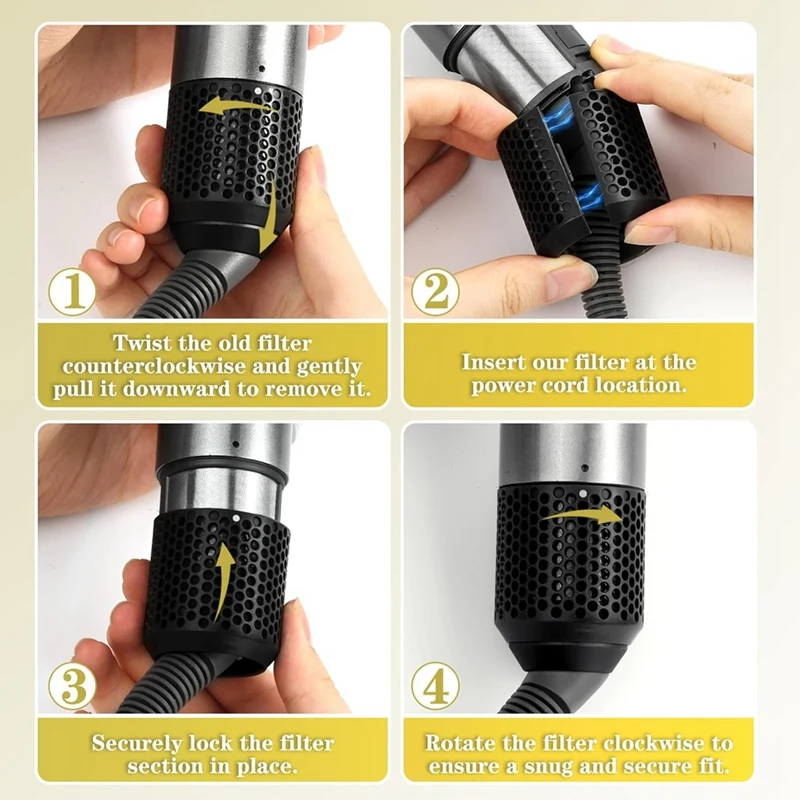 1

Twist the old filter counterclockwise and gently pull it downward to remove it.

2

Insert our filter at the power cord location.

3

Securely lock the filter section in place.

4

Rotate the filter clockwise to ensure a snug and secure fit.