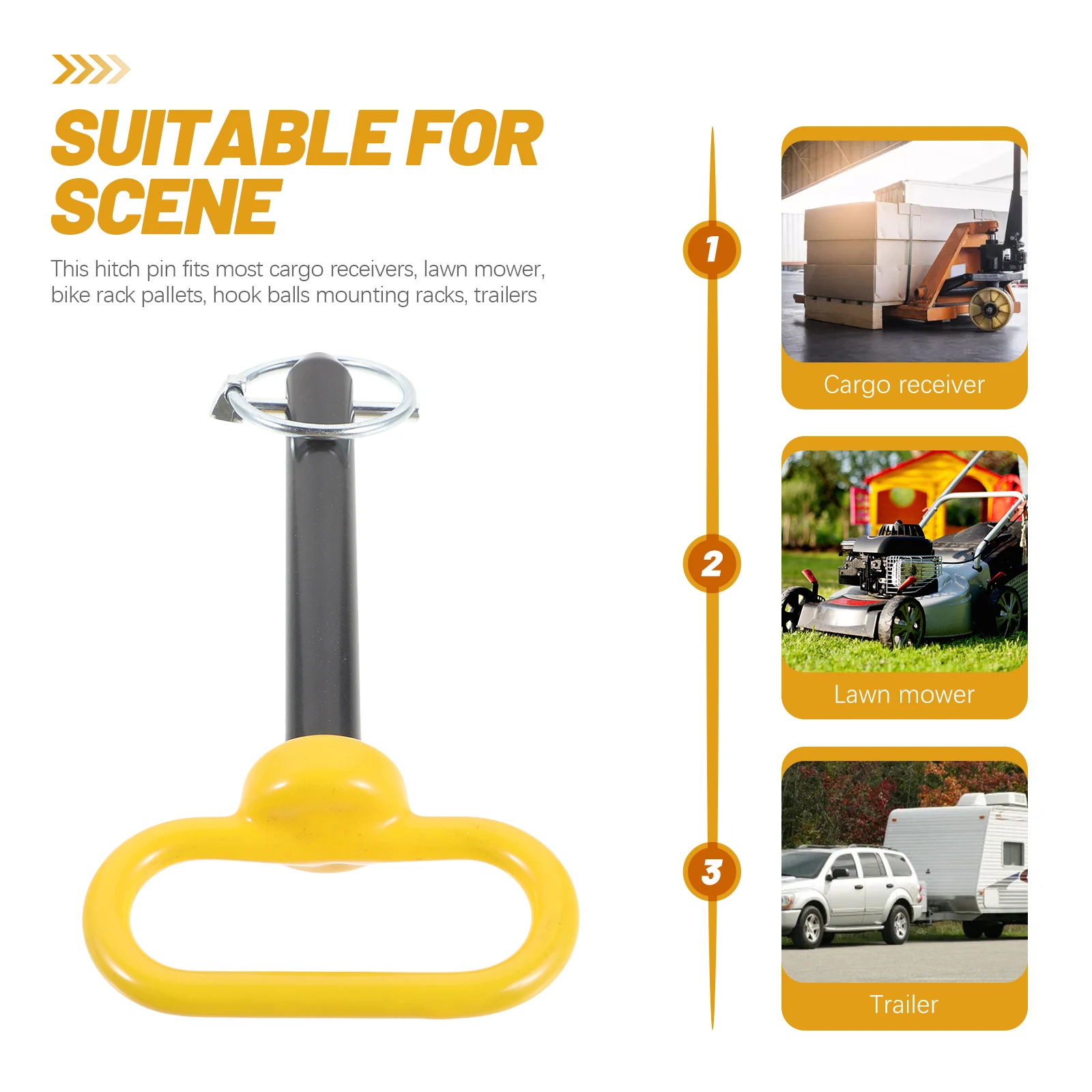 SUITABLE FOR SCENE

This hitch pin fits most cargo receivers, lawn mower, bike rack pallets, hook balls mounting racks, trailers

1

Cargo receiver

2

Lawn mower

3

Trailer