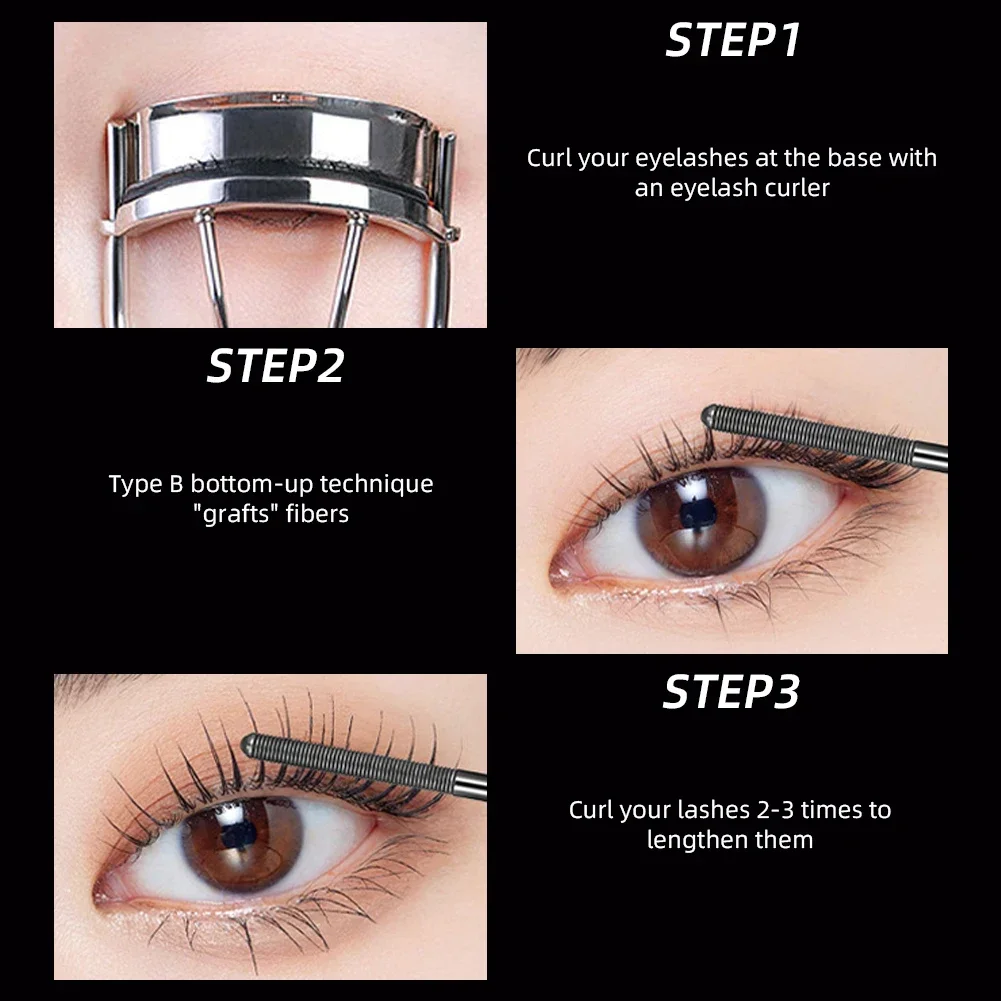 STEP1

Curl your eyelashes at the base with an eyelash curler

STEP2

Type B bottom-up technique "grafts" fibers

STEP3

Curl your lashes 2-3 times to lengthen them