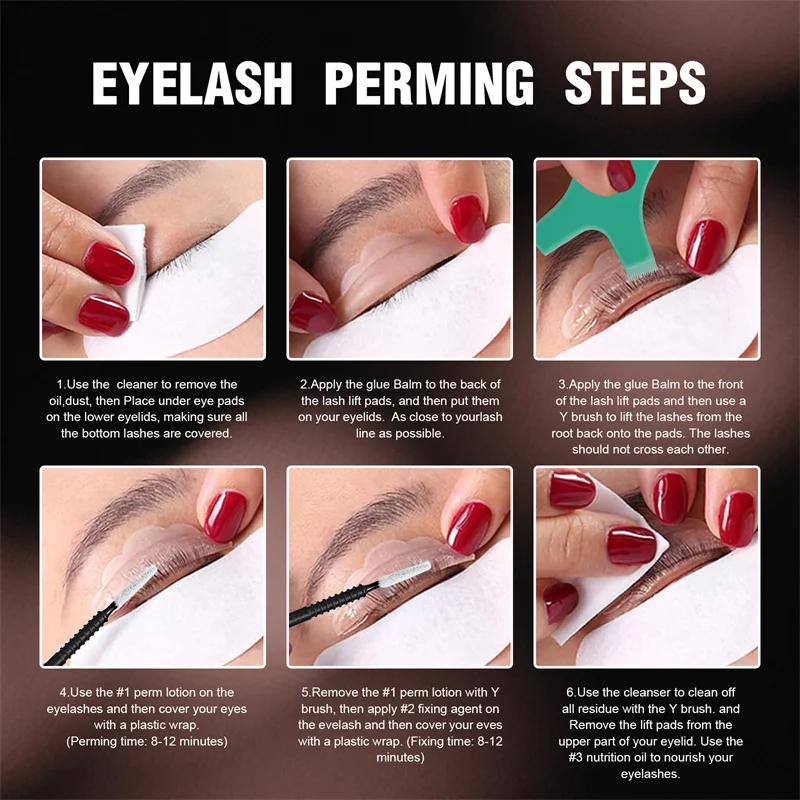 EYELASH PERMING STEPS

1.Use the cleaner to remove the oil,dust, then Place under eye pads on the lower eyelids, making sure all the bottom lashes are covered.

2.Apply the glue Balm to the back of the lash lift pads, and then put them on your eyelids. As close to yourlash line as possible.

3.Apply the glue Balm to the front of the lash lift pads and then use a Y brush to lift the lashes from the root back onto the pads. The lashes should not cross each other.

4.Use the #1 perm lotion on the eyelashes and then cover your eyes with a plastic wrap. (Perming time: 8-12 minutes)

5.Remove the #1 perm lotion with Y brush, then apply #2 fixing agent on the evelash and then cover your eves with a plastic wrap. (Fixing time: 8-12 minutes)

6.Use the cleanser to clean off all residue with the Y brush. and Remove the lift pads from the upper part of your eyelid. Use the #3 nutrition oil to nourish your eyelashes.