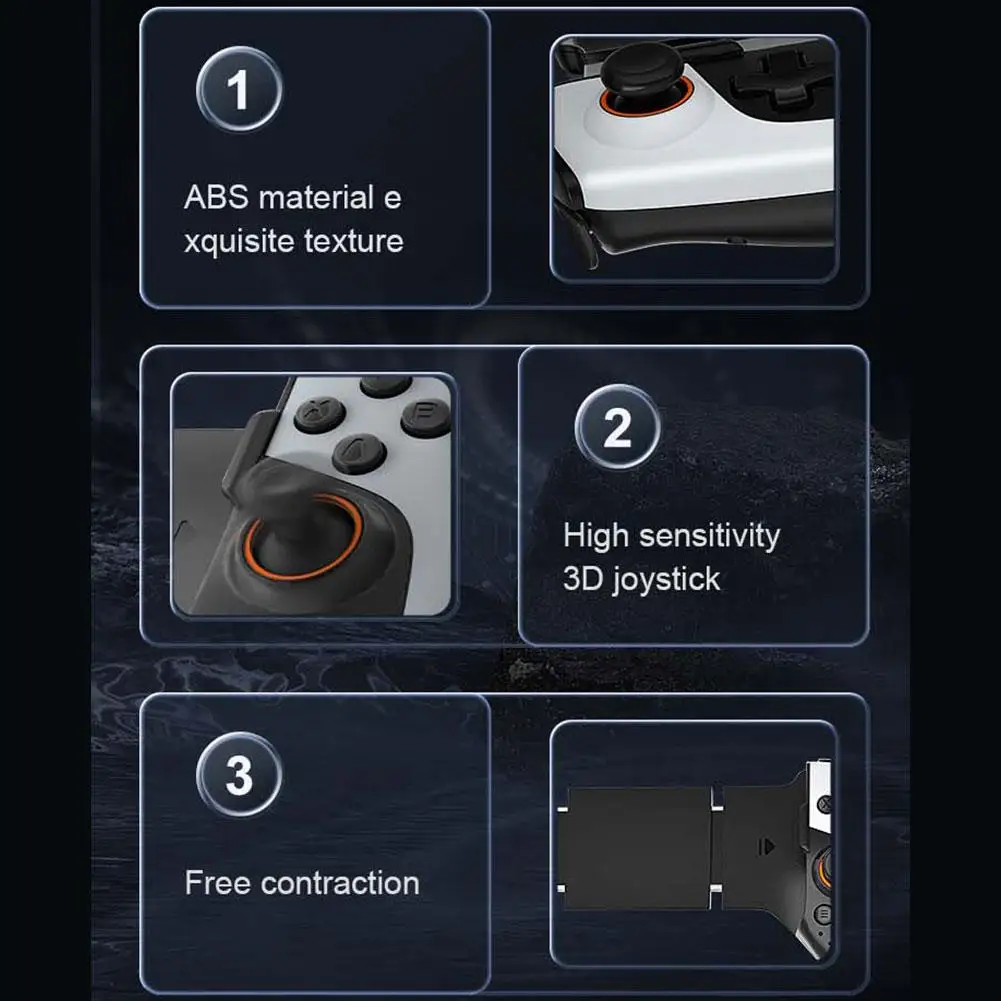 1

ABS material e xquisite texture

2

High sensitivity 3D joystick

3

Free contraction