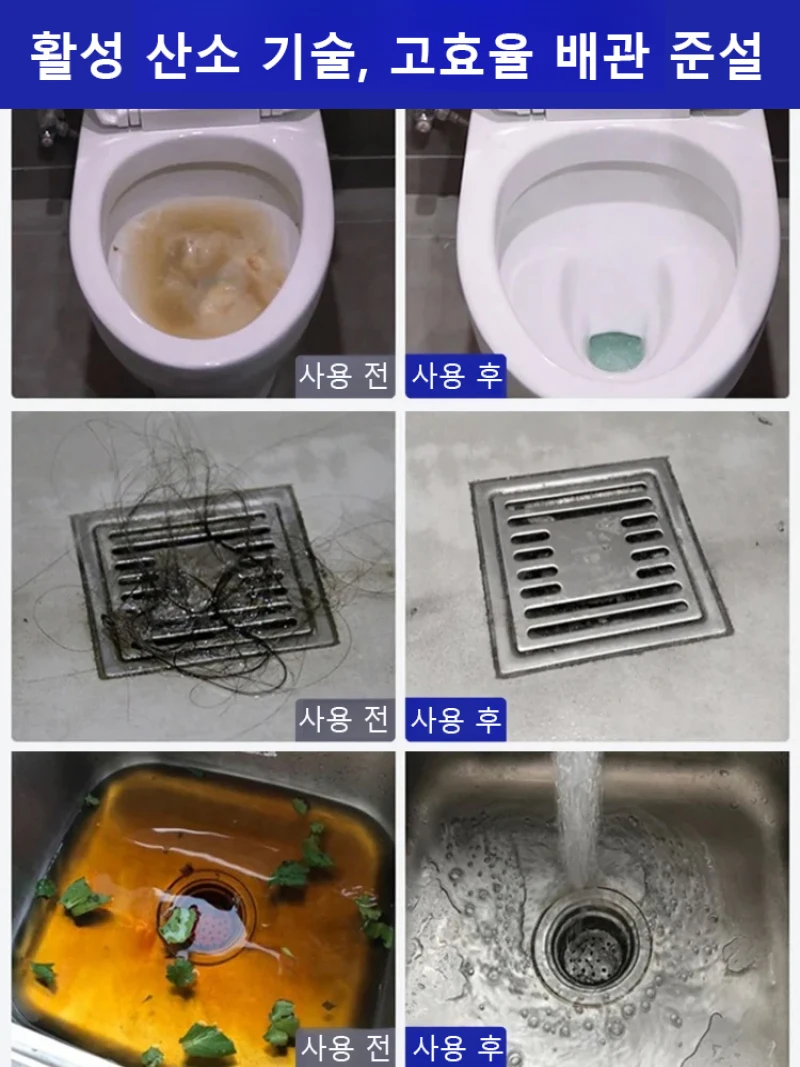 활성 산소 기술, 고효율 배관 준설

사용 전

사용 후

사용 전

사용 후

사용 전

사용 후