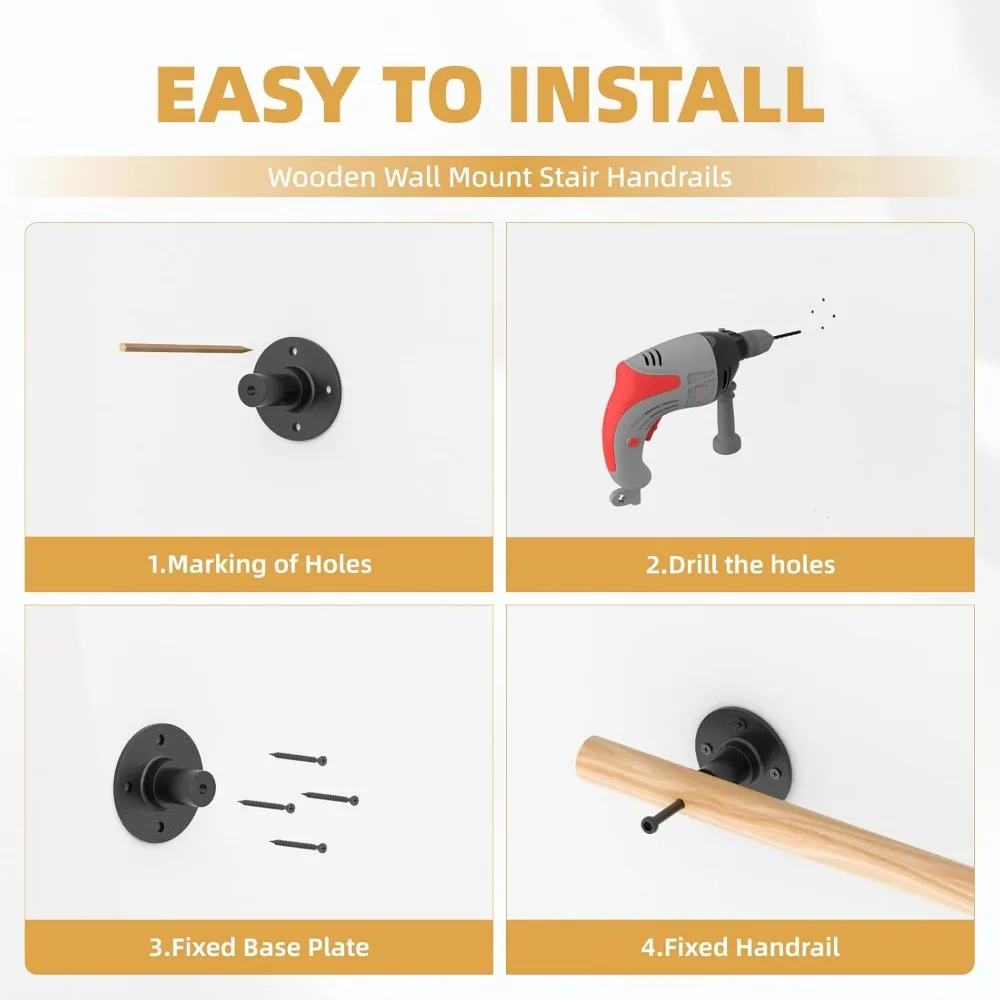 EASY TO INSTALL

Wooden Wall Mount Stair Handrails

1.Marking of Holes

2.Drill the holes

3.Fixed Base Plate

4.Fixed Handrail