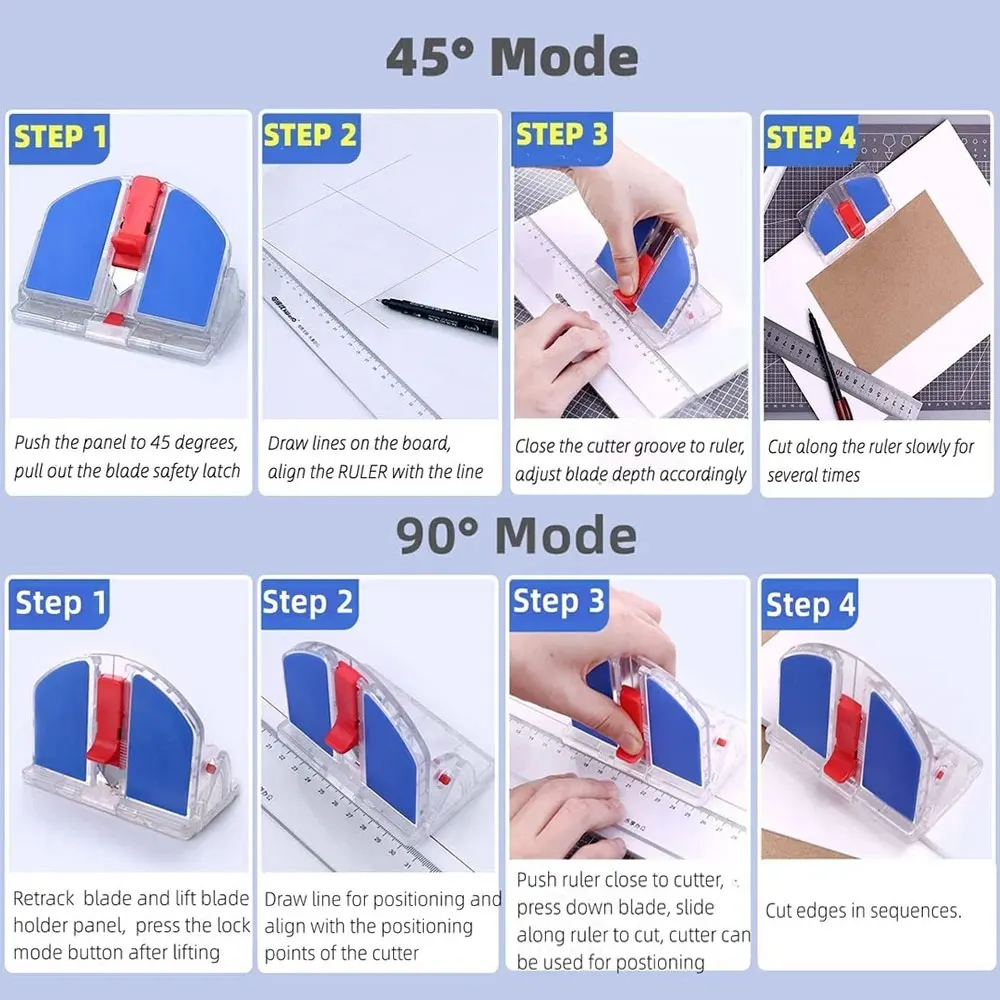 45° Mode

STEP 1

Push the panel to 45 degrees, pull out the blade safety latch

STEP 2

Draw lines on the board, align the RULER with the line

STEP 3

Close the cutter groove to ruler, adjust blade depth accordingly

STEP 4

Cut along the ruler slowly for several times

90° Mode

Step 1

Retrack blade and lift blade holder panel, press the lock mode button after lifting

Step 2

Draw line for positioning and align with the positioning points of the cutter

Step 3

Push ruler close to cutter, press down blade, slide along ruler to cut, cutter can be used for postioning

Step 4

Cut edges in sequences.