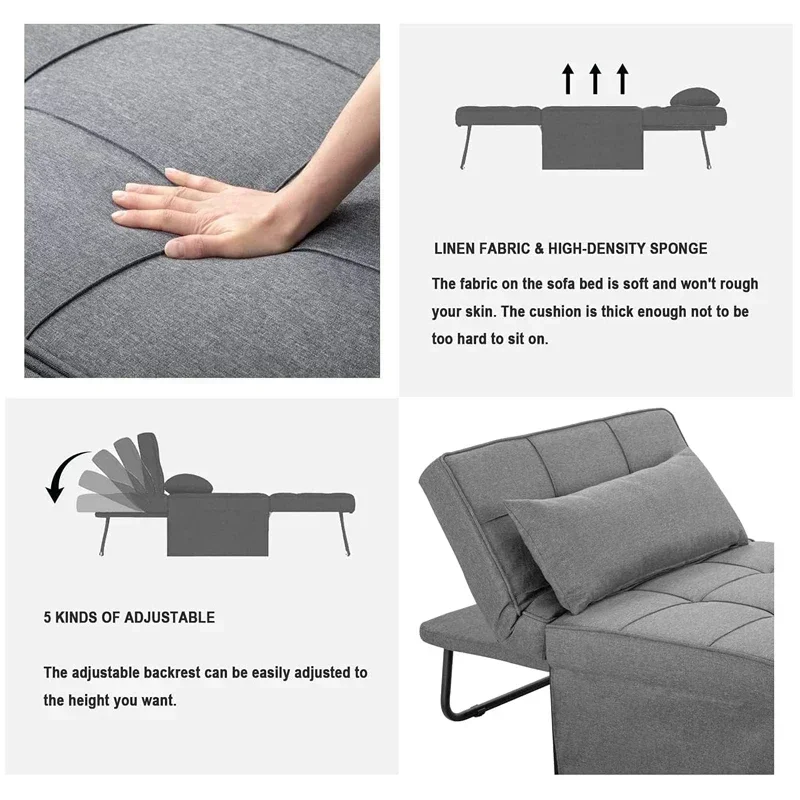 LINEN FABRIC & HIGH-DENSITY SPONGE

The fabric on the sofa bed is soft and won't rough your skin. The cushion is thick enough not to be too hard to sit on.

5 KINDS OF ADJUSTABLE

The adjustable backrest can be easily adjusted to the height you want.