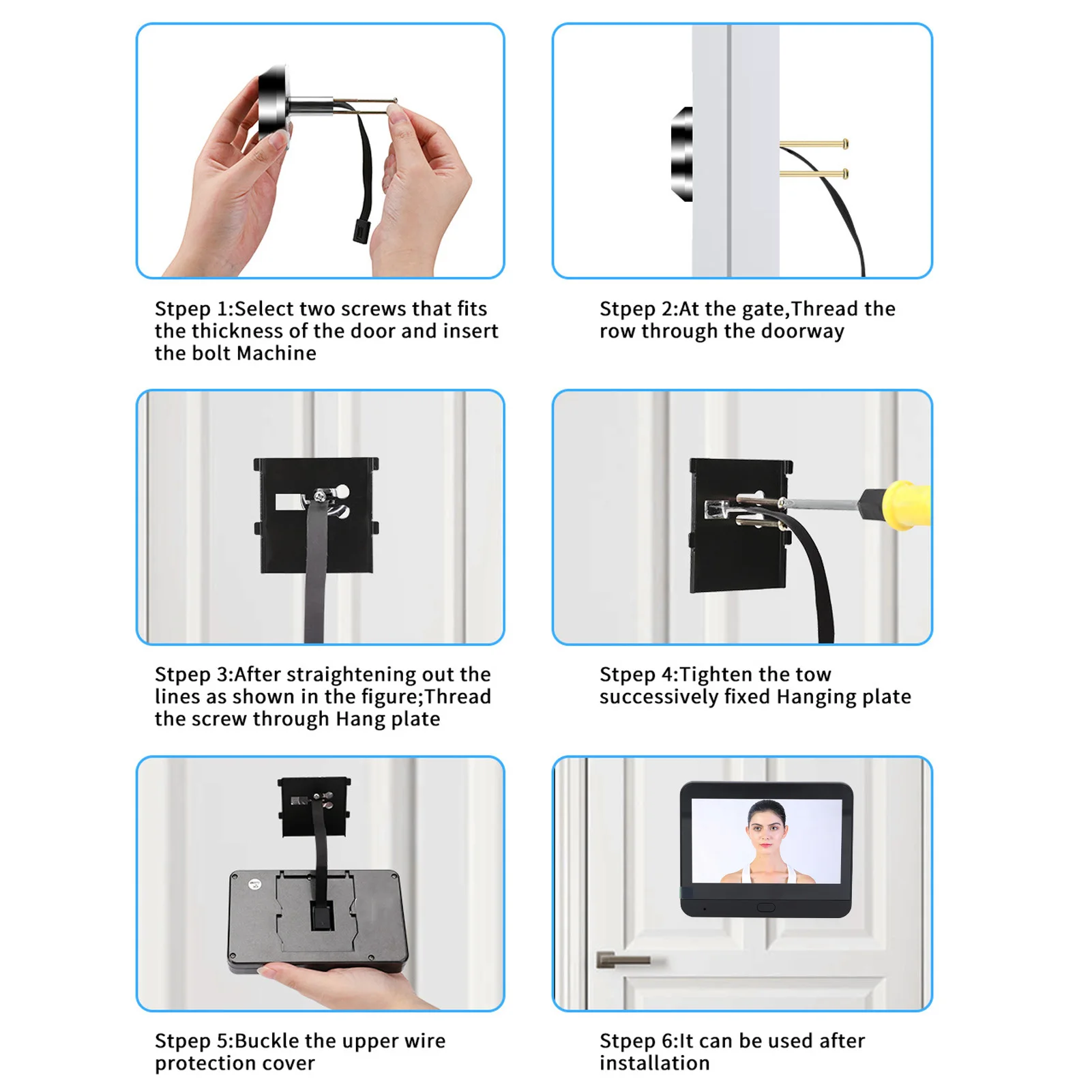 Stpep 1:Select two screws that fits the thickness of the door and insert the bolt Machine

Stpep 2:At the gate,Thread the row through the doorway

Stpep 3:After straightening out the lines as shown in the figure;Thread the screw through Hang plate

Stpep 4:Tighten the tow successively fixed Hanging plate

Stpep 5:Buckle the upper wire protection cover

Stpep 6:It can be used after installation