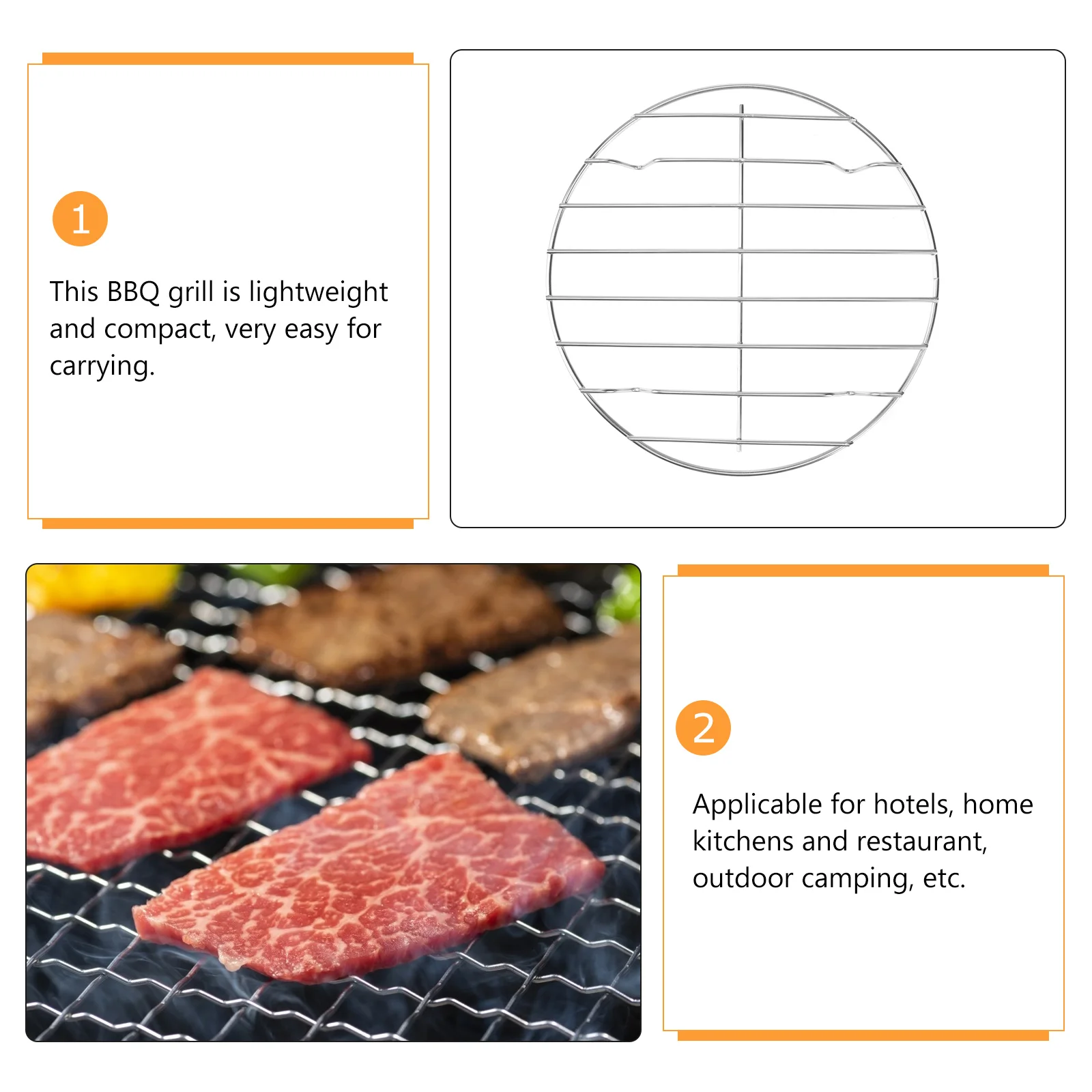 1

This BBQ grill is lightweight and compact, very easy for carrying.

2

Applicable for hotels, home kitchens and restaurant, outdoor camping, etc.