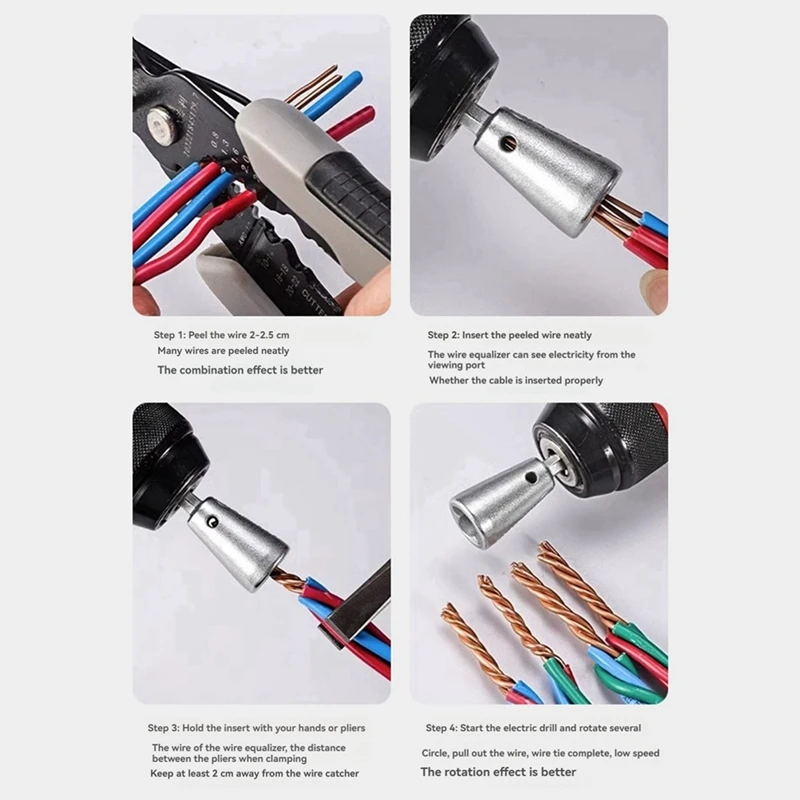 Step 1: Peel the wire 2-2.5 cm

Many wires are peeled neatly

The combination effect is better

Step 2: Insert the peeled wire neatly

The wire equalizer can see electricity from the viewing port

Whether the cable is inserted properly

Step 3: Hold the insert with your hands or pliers

The wire of the wire equalizer, the distance between the pliers when clamping

Keep at least 2 cm away from the wire catcher

Step 4: Start the electric drill and rotate several

Circle, pull out the wire, wire tie complete, low speed

The rotation effect is better