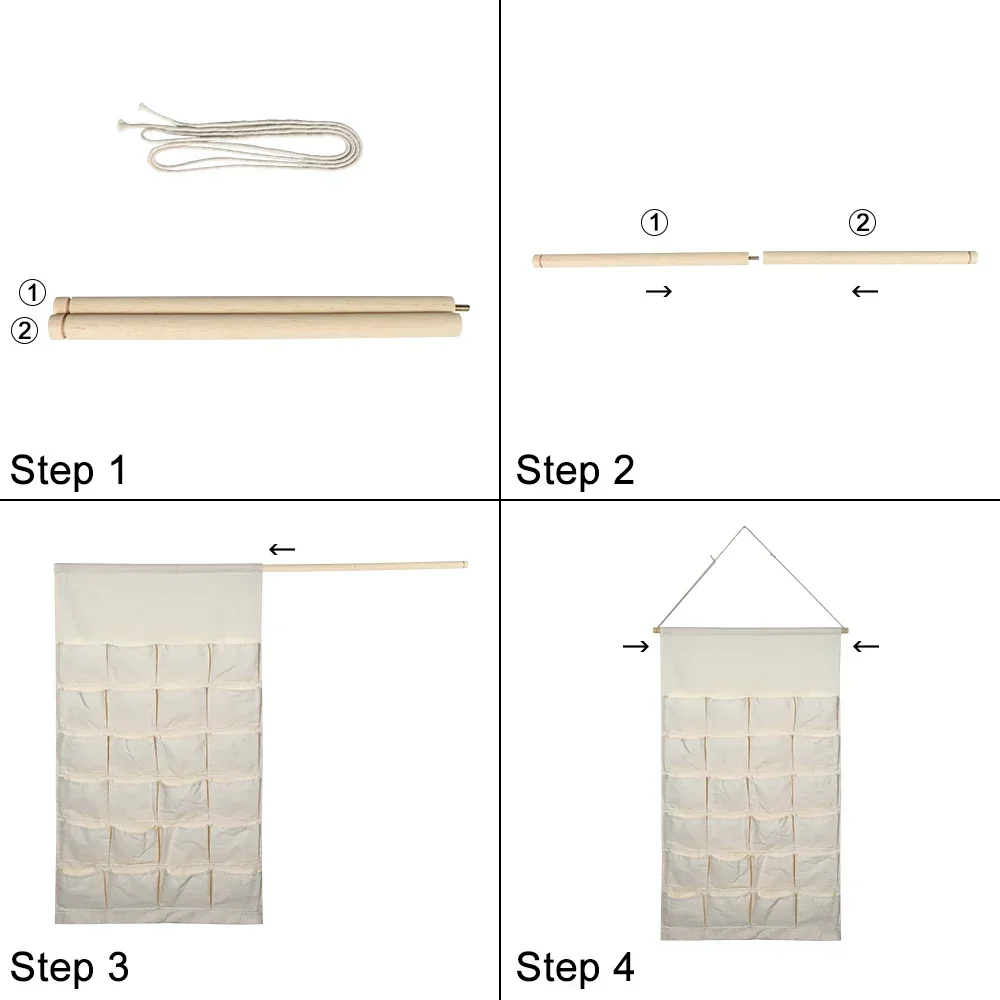 ①
②

Step 1

①
②
→
←

Step 2

←

Step 3

→
←

Step 4