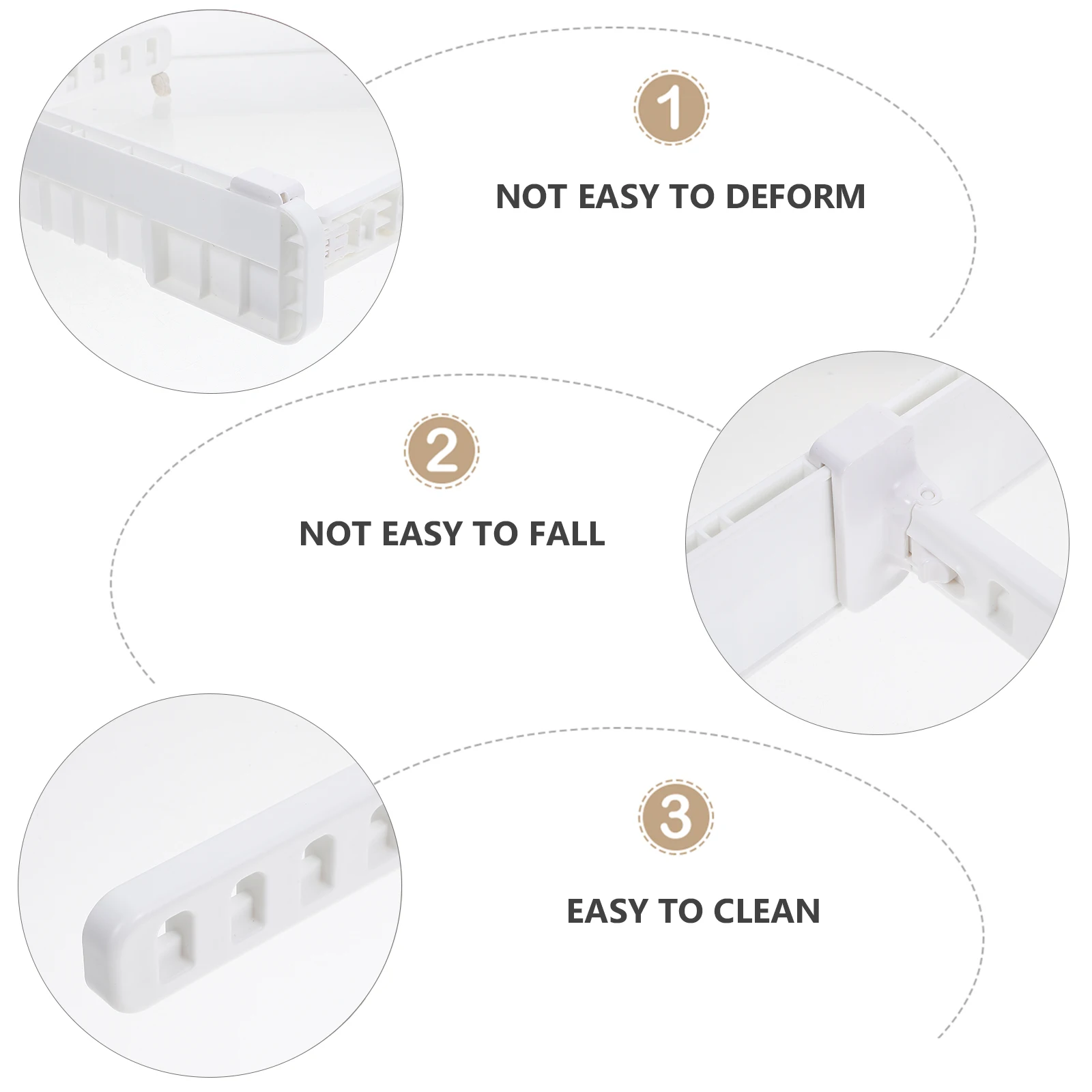 1

NOT EASY TO DEFORM

2

NOT EASY TO FALL

3

EASY TO CLEAN