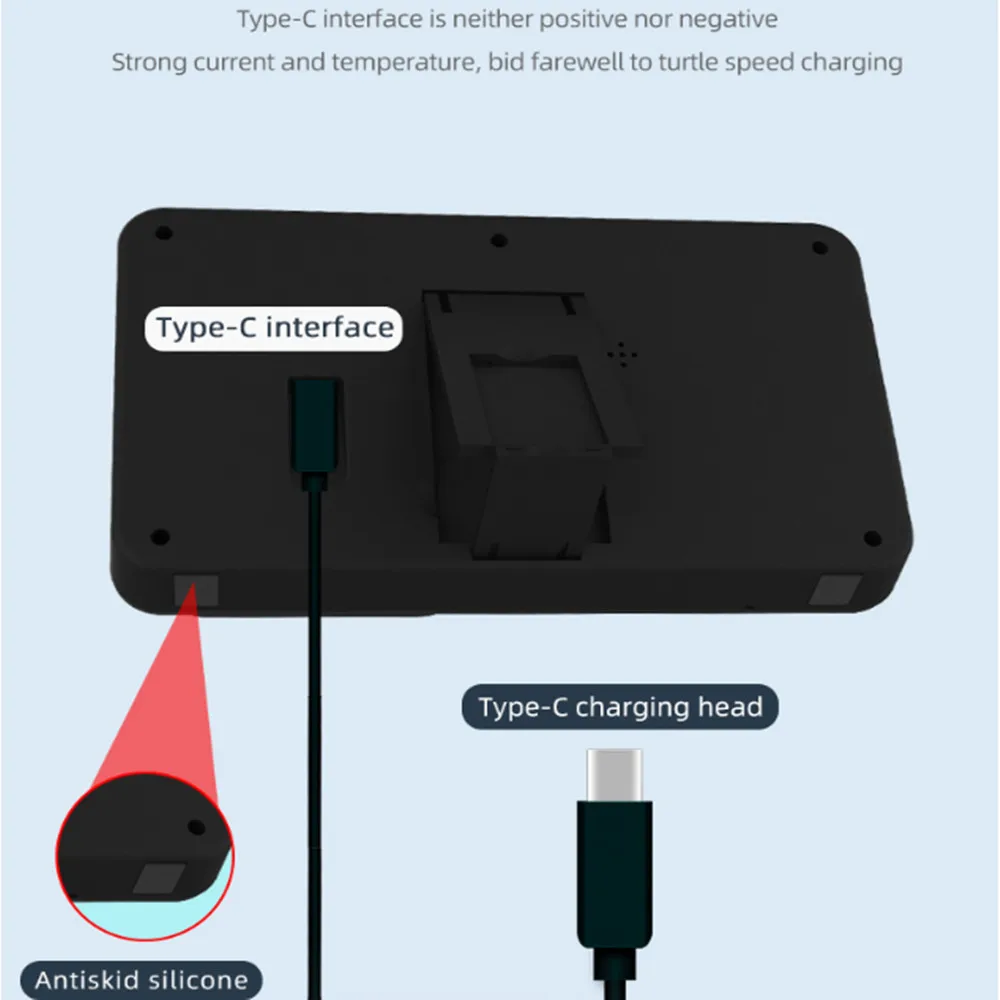 Type-C interface is neither positive nor negative
Strong current and temperature, bid farewell to turtle speed charging

Type-C interface

Type-C charging head

Antiskid silicone