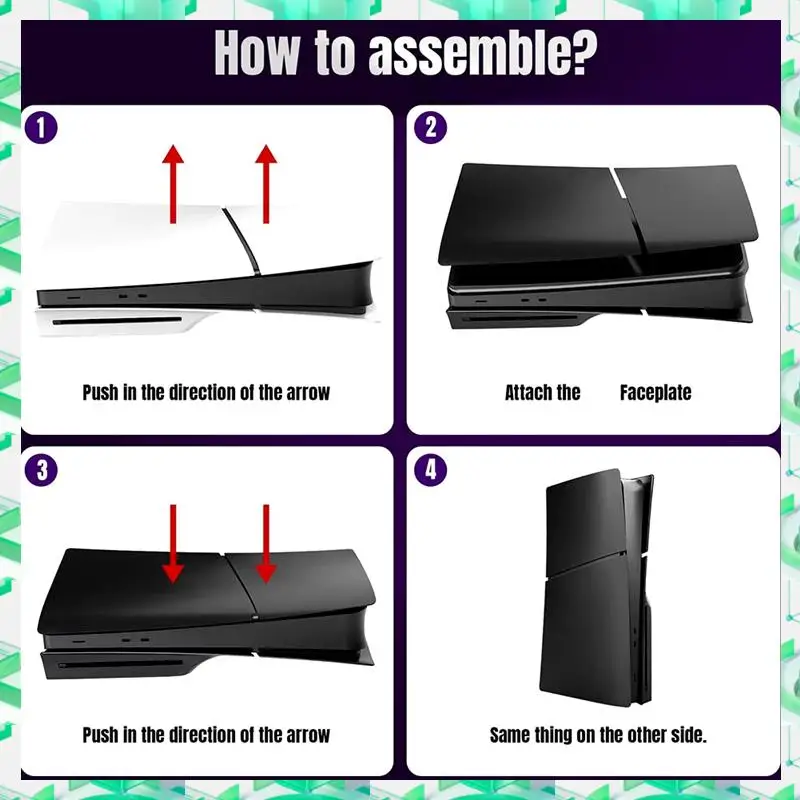 How to assemble?

1

Push in the direction of the arrow

2

Attach the Faceplate

3

Push in the direction of the arrow

4

Same thing on the other side.