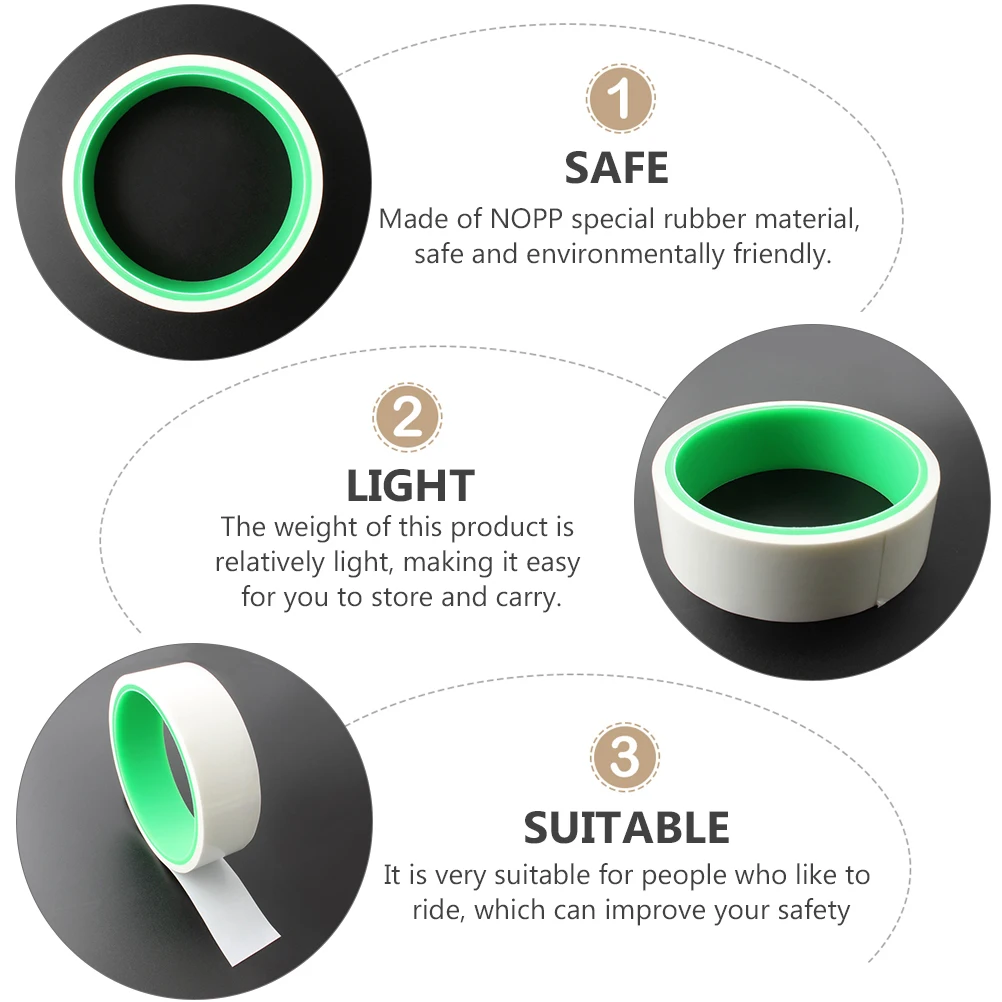 1

SAFE

Made of NOPP special rubber material, safe and environmentally friendly.

2

LIGHT

The weight of this product is relatively light, making it easy for you to store and carry.

3

SUITABLE

It is very suitable for people who like to ride, which can improve your safety