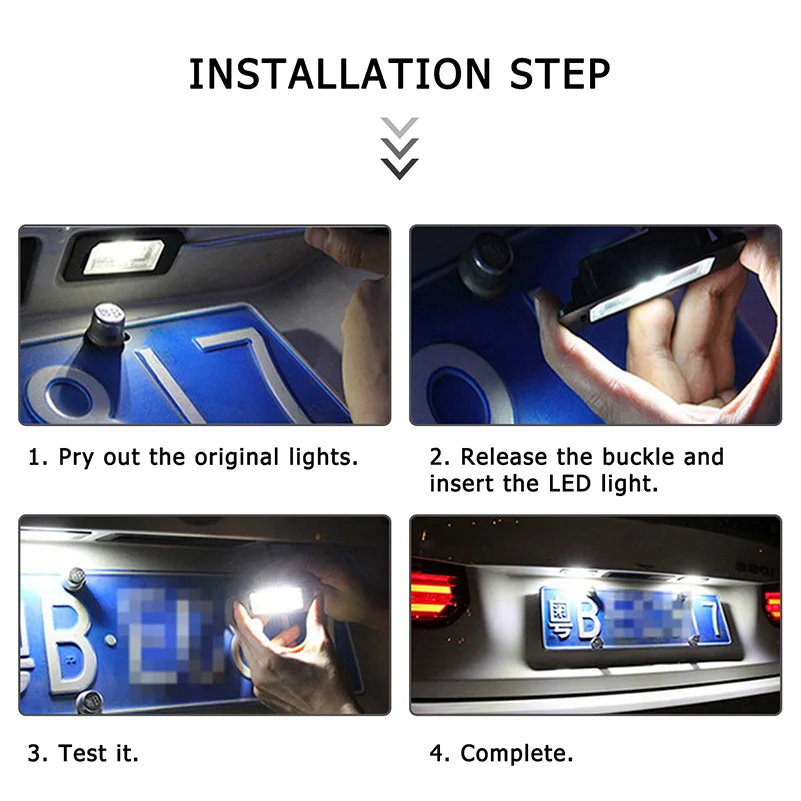 INSTALLATION STEP

1. Pry out the original lights.

2. Release the buckle and insert the LED light.

3. Test it.

4. Complete.