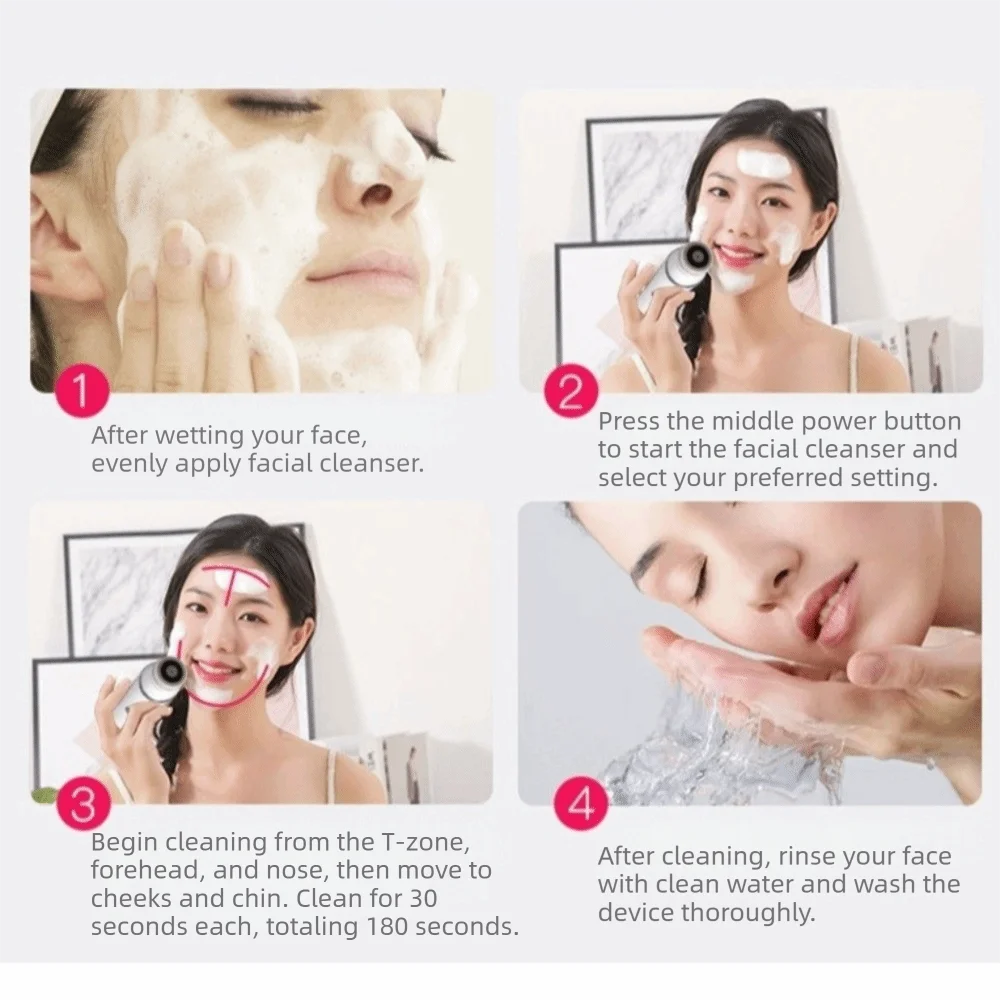 1
After wetting your face, evenly apply facial cleanser.

2
Press the middle power button to start the facial cleanser and select your preferred setting.

3
Begin cleaning from the T-zone, forehead, and nose, then move to cheeks and chin. Clean for 30 seconds each, totaling 180 seconds.

4
After cleaning, rinse your face with clean water and wash the device thoroughly.