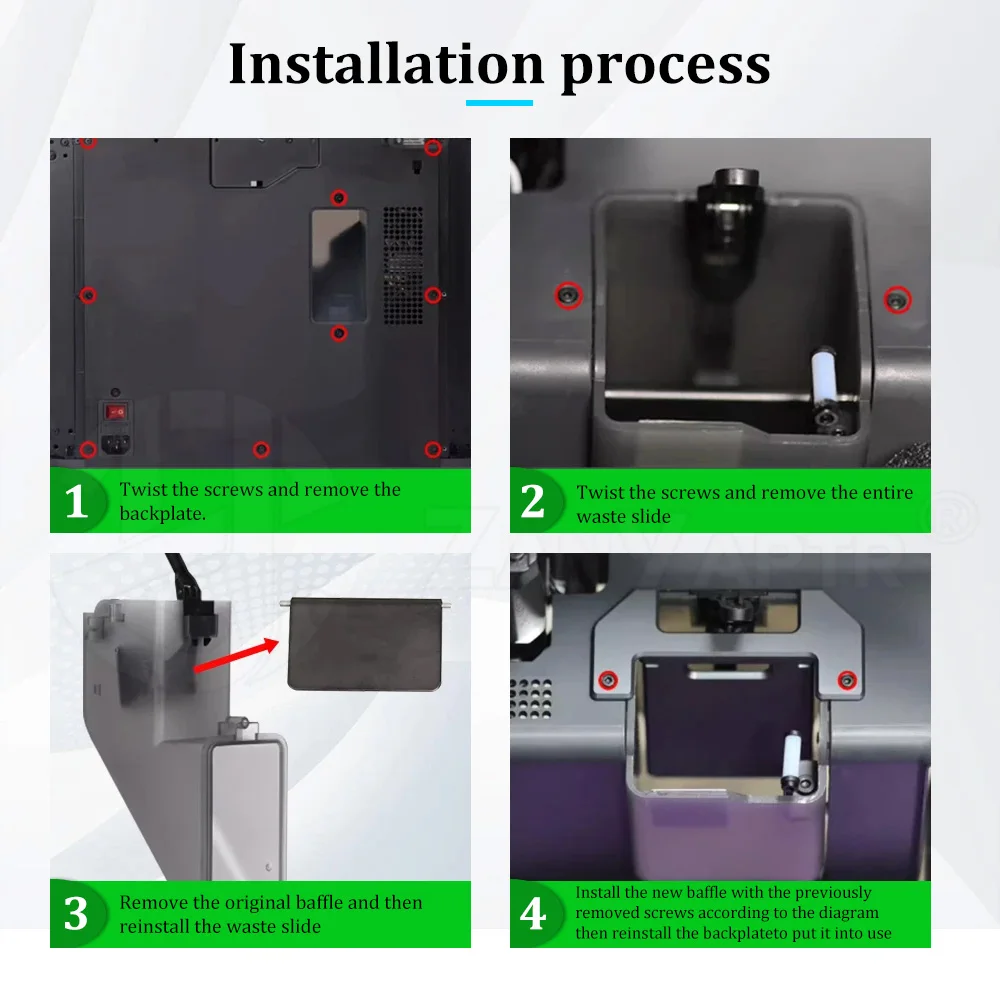 Installation process

1 Twist the screws and remove the backplate.

2 Twist the screws and remove the entire waste slide

3 Remove the original baffle and then reinstall the waste slide

4 Install the new baffle with the previously removed screws according to the diagram then reinstall the backplateto put it into use