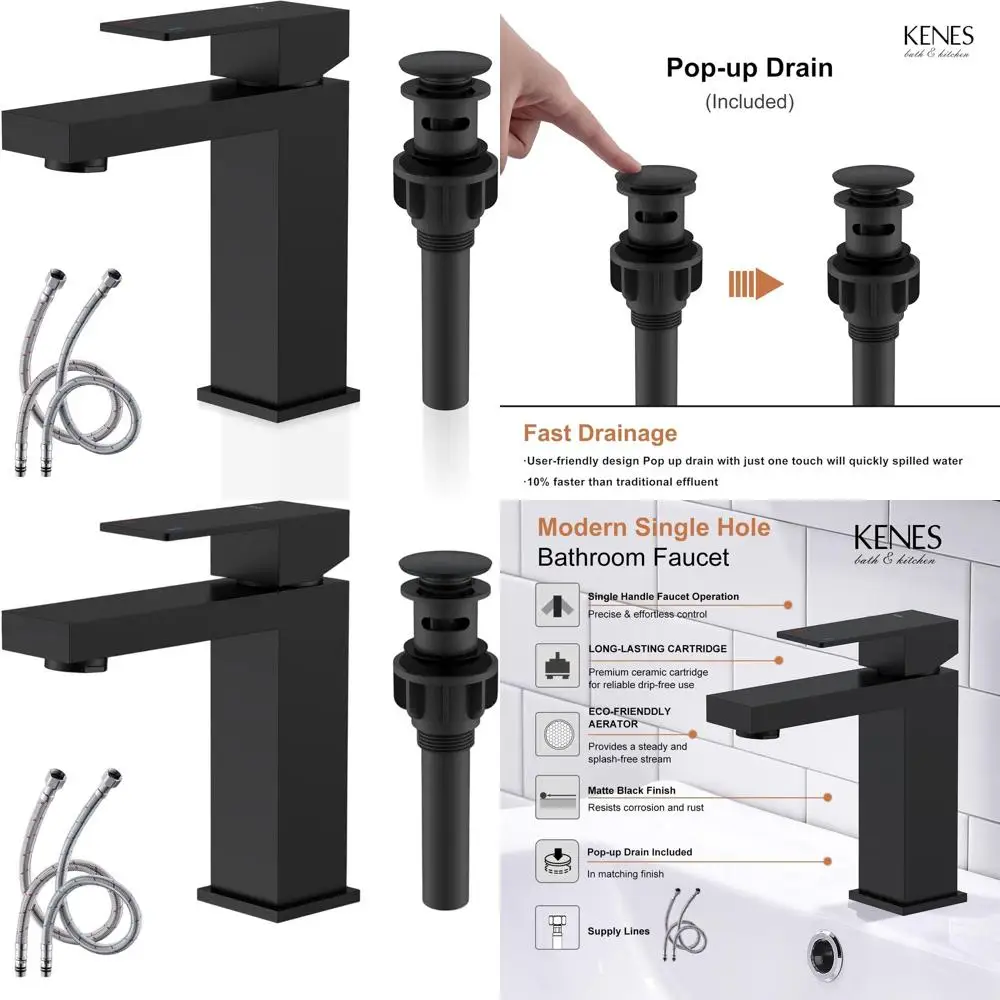 KENES
bath & kitchen

Pop-up Drain
(Included)

Fast Drainage
·User-friendly design Pop up drain with just one touch will quickly spilled water
·10% faster than traditional effluent

Modern Single Hole
Bathroom Faucet

KENES
bath & kitchen

Single Handle Faucet Operation
Precise & effortless control

LONG-LASTING CARTRIDGE
Premium ceramic cartridge for reliable drip-free use

ECO-FRIENDDLY AERATOR
Provides a steady and splash-free stream

Matte Black Finish
Resists corrosion and rust

Pop-up Drain Included
In matching finish

Supply Lines