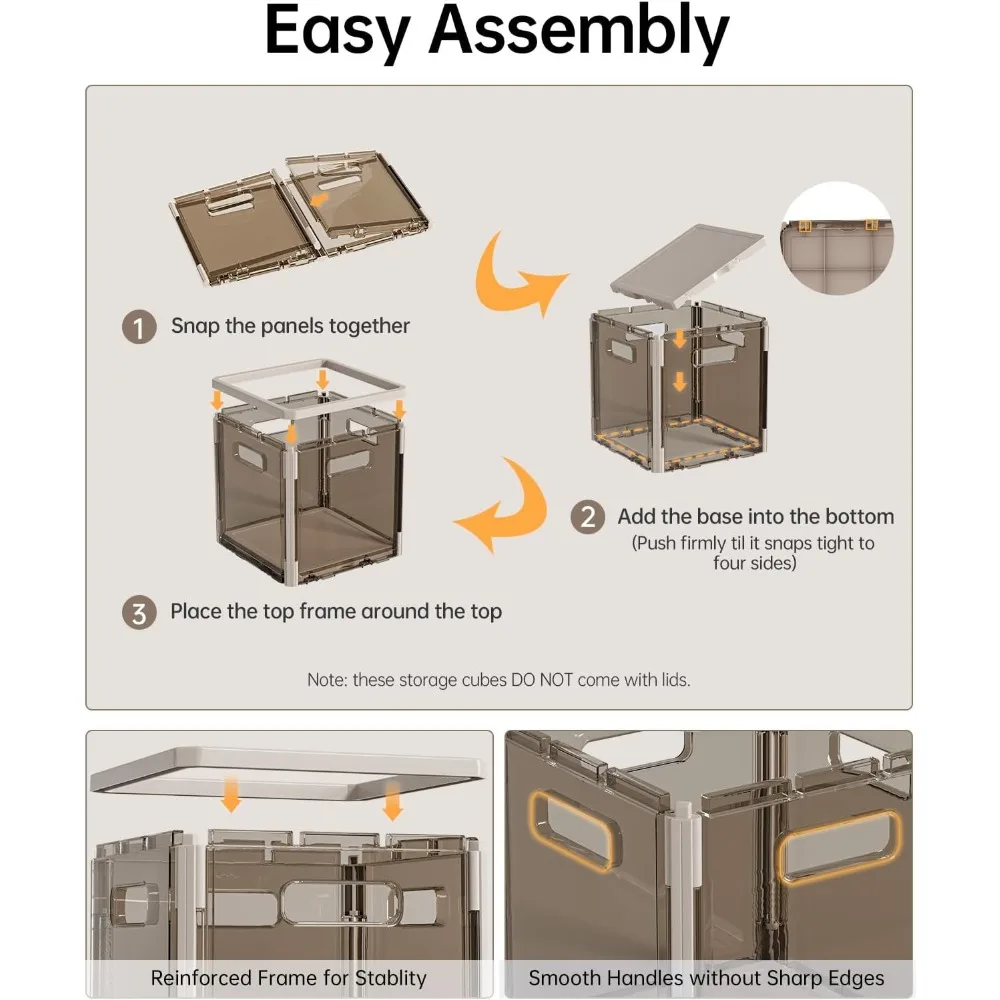 Easy Assembly

1 Snap the panels together

2 Add the base into the bottom
(Push firmly til it snaps tight to four sides)

3 Place the top frame around the top

Note: these storage cubes DO NOT come with lids.

Reinforced Frame for Stablity

Smooth Handles without Sharp Edges