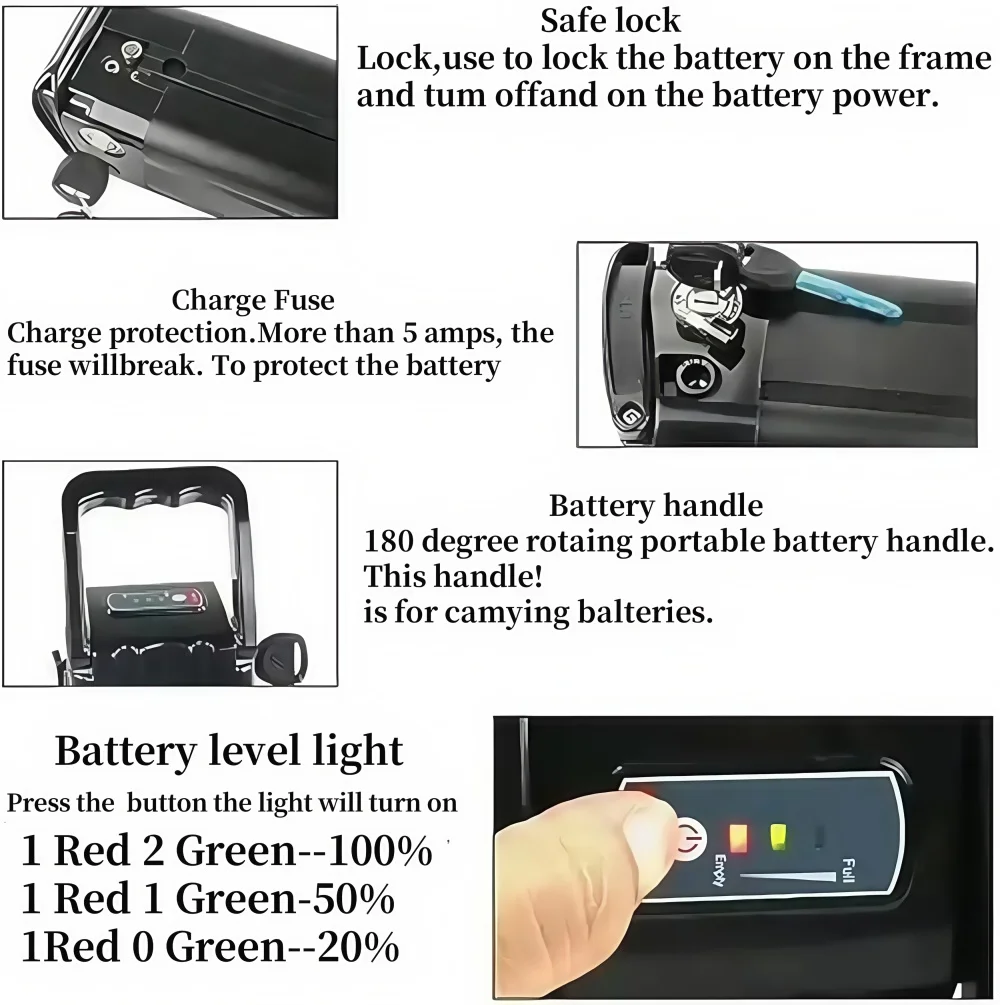 Safe lock
Lock,use to lock the battery on the frame and tum offand on the battery power.

Charge Fuse
Charge protection.More than 5 amps, the fuse willbreak. To protect the battery

Battery handle
180 degree rotaing portable battery handle. This handle!
is for camying balteries.

Battery level light
Press the button the light will turn on
1 Red 2 Green--100%
1 Red 1 Green-50%
1Red 0 Green--20%

Empty
Full