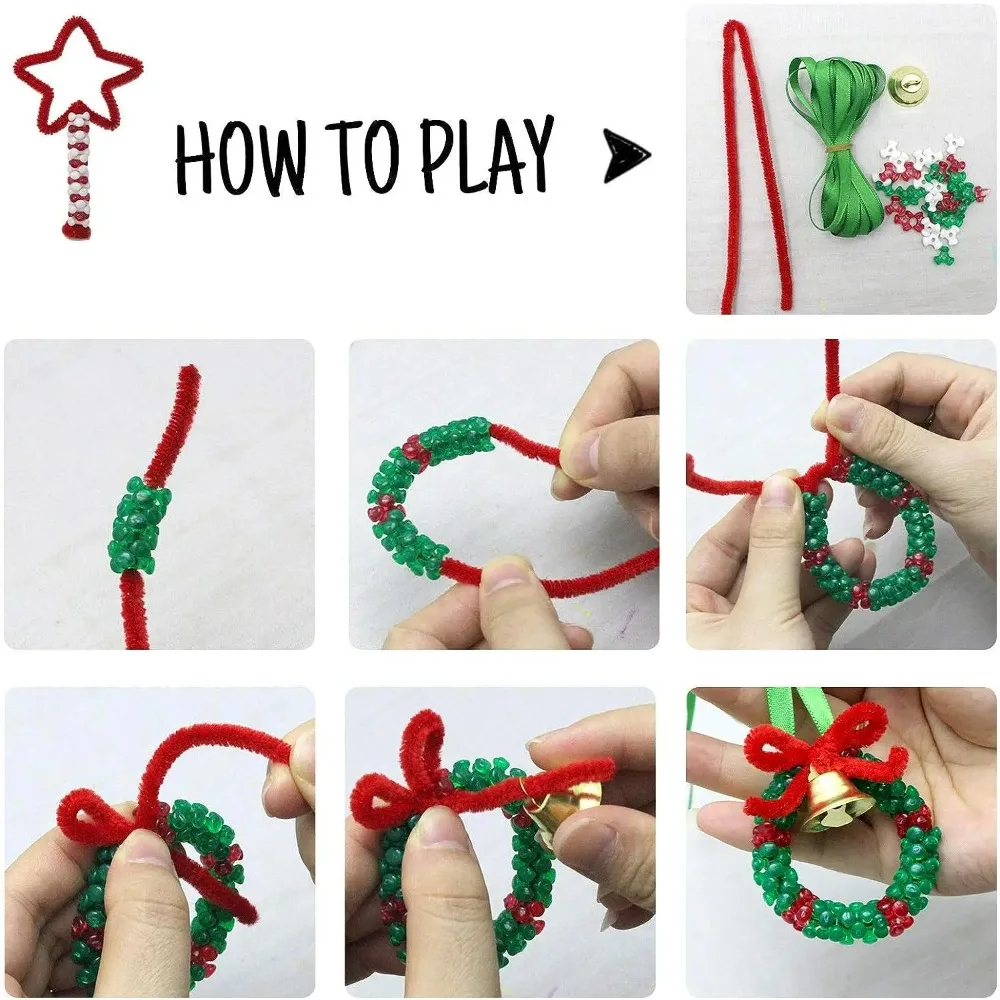 HOW TO PLAY