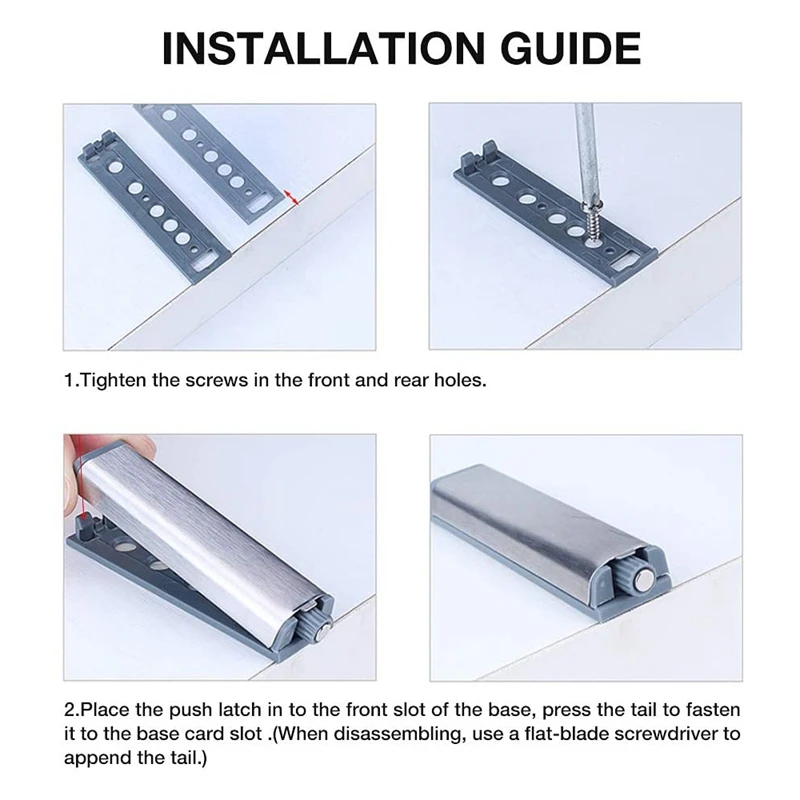 INSTALLATION GUIDE

1.Tighten the screws in the front and rear holes.

2.Place the push latch in to the front slot of the base, press the tail to fasten it to the base card slot .(When disassembling, use a flat-blade screwdriver to append the tail.)