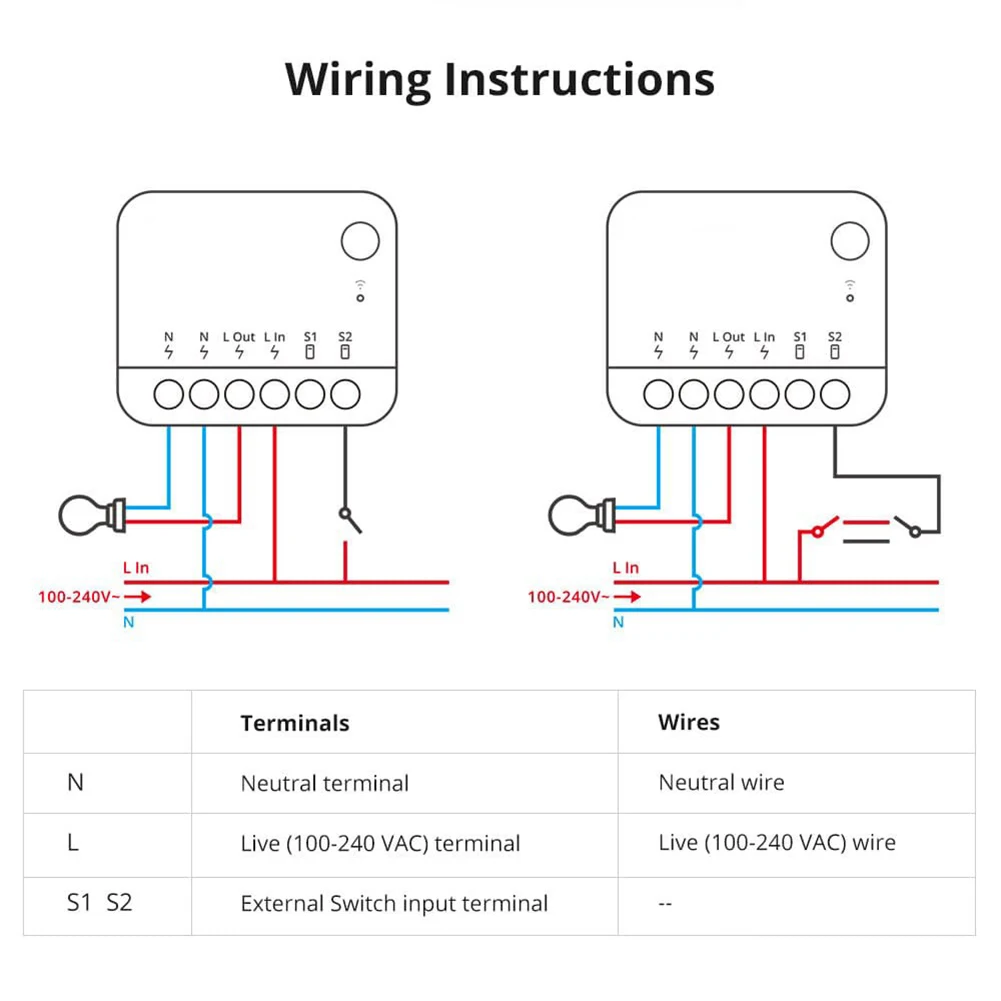 Wiring Instructions

N N L Out L In S1 S2

L In
100-240V~
N

N N L Out L In S1 S2

L In
100-240V~
N

| | Terminals | Wires |
|---|---|---|
| N | Neutral terminal | Neutral wire |
| L | Live (100-240 VAC) terminal | Live (100-240 VAC) wire |
| S1 S2 | External Switch input terminal | -- |